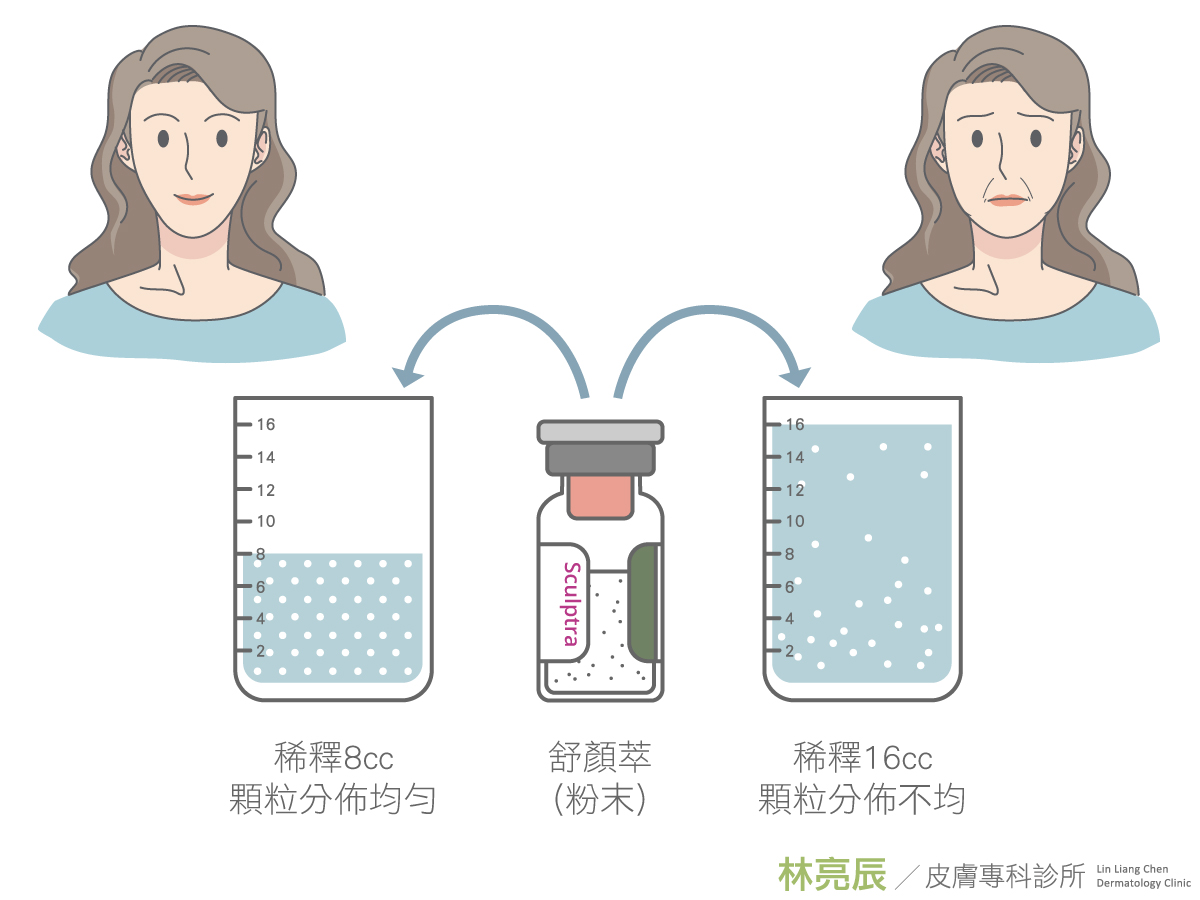 16
14
12
10
8
6
4
2

Sculptra

16
14
12
10
8
6
4
2

稀釋8cc
顆粒分佈均勻

舒顏萃
(粉末)

稀釋16cc
顆粒分佈不均

林亮辰 ／ 皮膚專科診所 Lin Liang Chen Dermatology Clinic