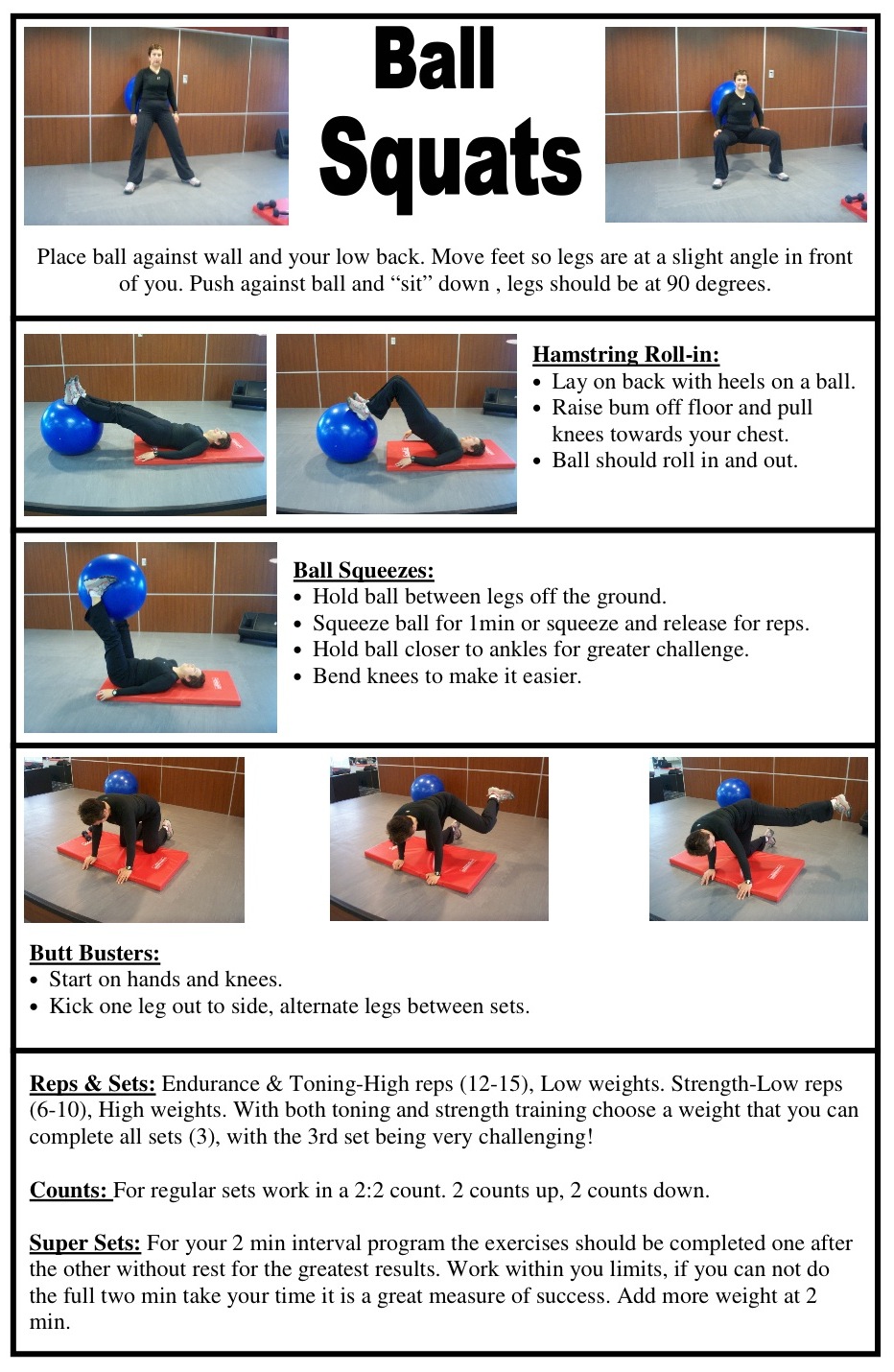 Ball Squats

Place ball against wall and your low back. Move feet so legs are at a slight angle in front of you. Push against ball and “sit” down , legs should be at 90 degrees.

Hamstring Roll-in:
• Lay on back with heels on a ball.
• Raise bum off floor and pull knees towards your chest.
• Ball should roll in and out.

Ball Squeezes:
• Hold ball between legs off the ground.
• Squeeze ball for 1min or squeeze and release for reps.
• Hold ball closer to ankles for greater challenge.
• Bend knees to make it easier.

Butt Busters:
• Start on hands and knees.
• Kick one leg out to side, alternate legs between sets.

Reps & Sets: Endurance & Toning-High reps (12-15), Low weights. Strength-Low reps (6-10), High weights. With both toning and strength training choose a weight that you can complete all sets (3), with the 3rd set being very challenging!

Counts: For regular sets work in a 2:2 count. 2 counts up, 2 counts down.

Super Sets: For your 2 min interval program the exercises should be completed one after the other without rest for the greatest results. Work within you limits, if you can not do the full two min take your time it is a great measure of success. Add more weight at 2 min.