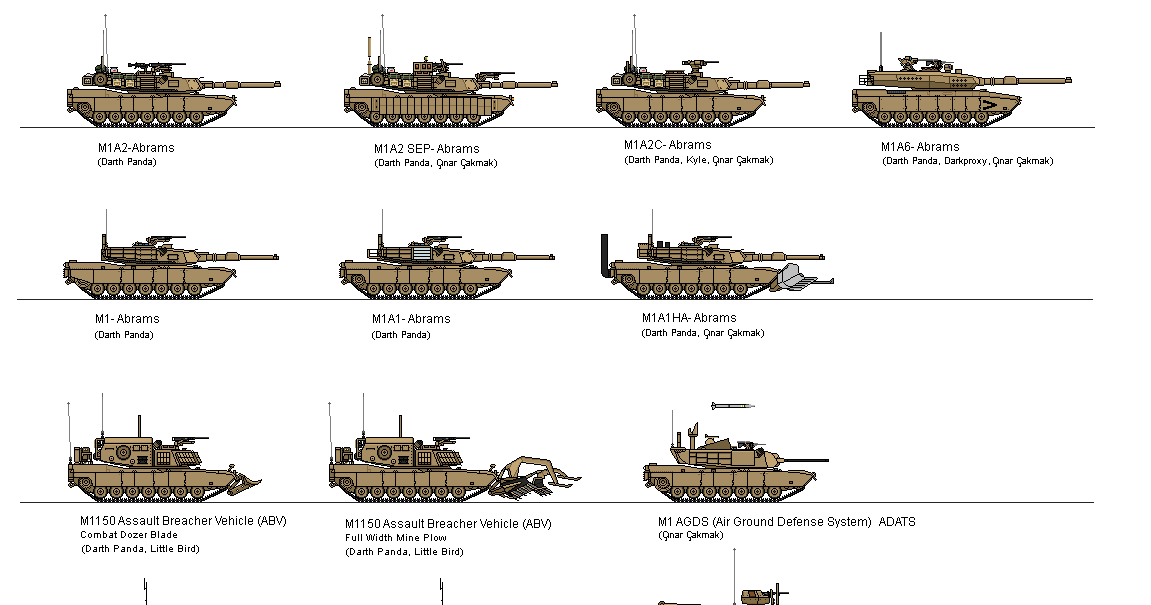 M1A2-Abrams
(Darth Panda)

M1A2 SEP- Abrams
(Darth Panda, Çınar Çakmak)

M1A2C- Abrams
(Darth Panda, Kyle, Çınar Çakmak)

M1A6- Abrams
(Darth Panda, Darkproxy, Çınar Çakmak)

M1- Abrams
(Darth Panda)

M1A1- Abrams
(Darth Panda)

M1A1HA- Abrams
(Darth Panda, Çınar Çakmak)

M1150 Assault Breacher Vehicle (ABV)
Combat Dozer Blade
(Darth Panda, Little Bird)

M1150 Assault Breacher Vehicle (ABV)
Full Width Mine Plow
(Darth Panda, Little Bird)

M1 AGDS (Air Ground Defense System) ADATS
(Çınar Çakmak)