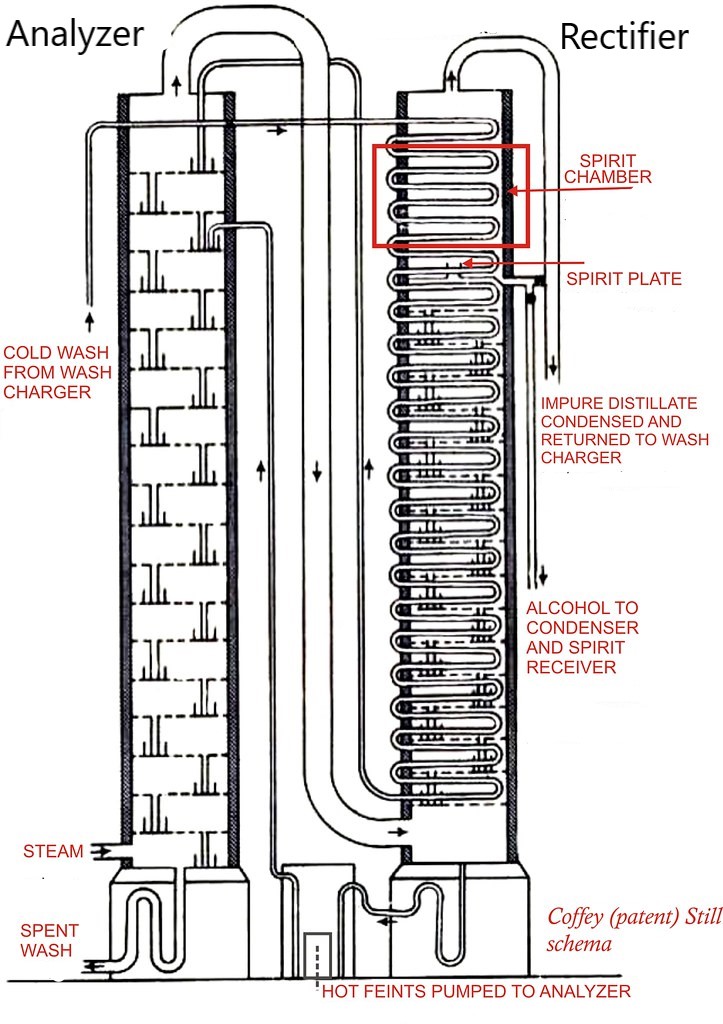 Analyzer

Rectifier

SPIRIT CHAMBER

SPIRIT PLATE

COLD WASH FROM WASH CHARGER

IMPURE DISTILLATE CONDENSED AND RETURNED TO WASH CHARGER

ALCOHOL TO CONDENSER AND SPIRIT RECEIVER

STEAM

SPENT WASH

Coffey (patent) Still schema

HOT FEINTS PUMPED TO ANALYZER