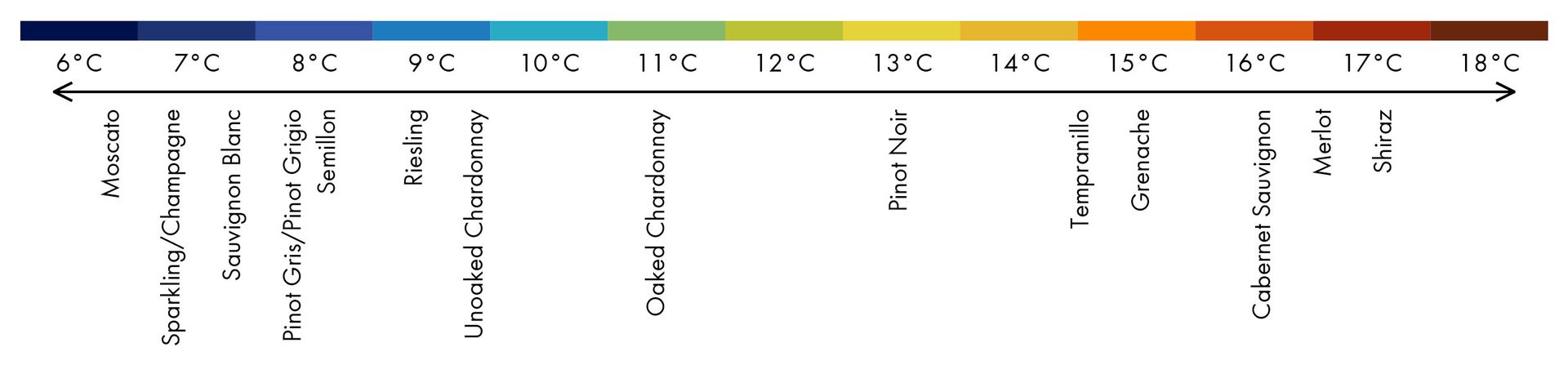 6°C 7°C 8°C 9°C 10°C 11°C 12°C 13°C 14°C 15°C 16°C 17°C 18°C

Moscato
Sparkling/Champagne
Sauvignon Blanc
Pinot Gris/Pinot Grigio
Semillon
Riesling
Unoaked Chardonnay
Oaked Chardonnay
Pinot Noir
Tempranillo
Grenache
Cabernet Sauvignon
Merlot
Shiraz