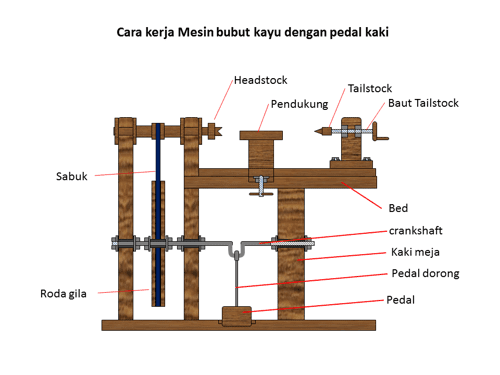 Cara kerja Mesin bubut kayu dengan pedal kaki

Headstock

Tailstock

Pendukung

Baut Tailstock

Sabuk

Bed

crankshaft

Kaki meja

Pedal dorong

Roda gila

Pedal