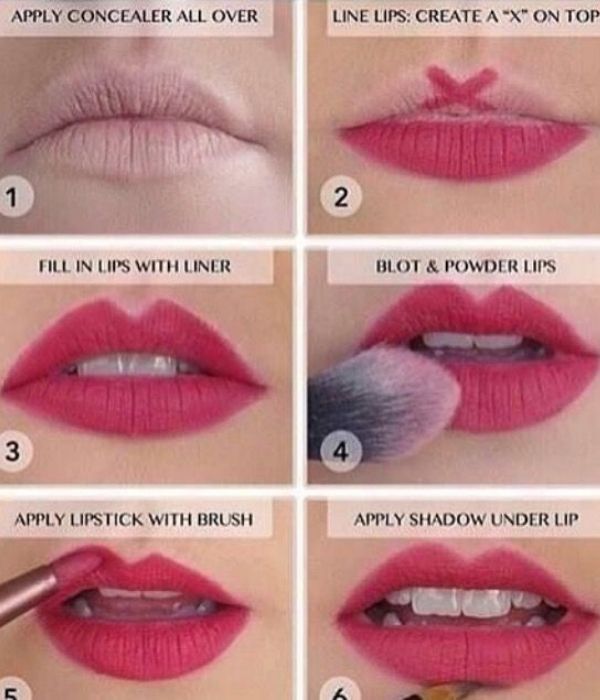 APPLY CONCEALER ALL OVER

1

LINE LIPS: CREATE A "X" ON TOP

2

FILL IN LIPS WITH LINER

3

BLOT & POWDER LIPS

4

APPLY LIPSTICK WITH BRUSH

5

APPLY SHADOW UNDER LIP

6