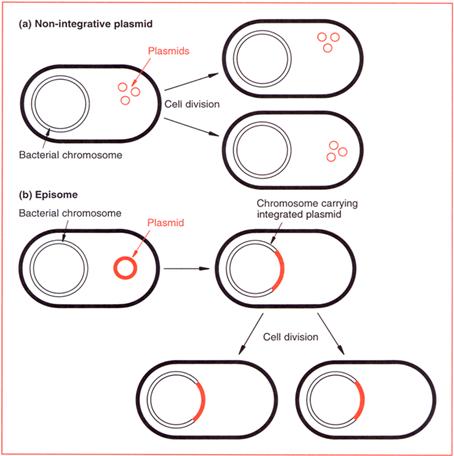 (a) Non-integrative plasmid

Plasmids

Cell division

Bacterial chromosome

(b) Episome

Bacterial chromosome

Plasmid

Chromosome carrying integrated plasmid

Cell division