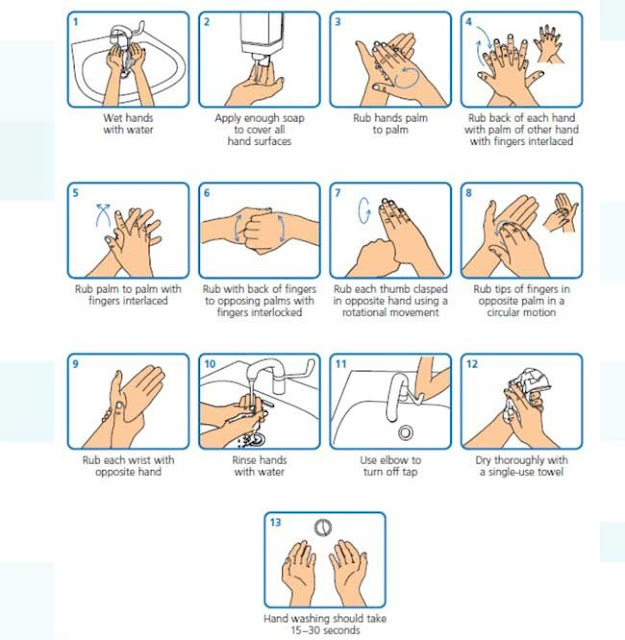 1
Wet hands with water

2
Apply enough soap to cover all hand surfaces

3
Rub hands palm to palm

4
Rub back of each hand with palm of other hand with fingers interlaced

5
Rub palm to palm with fingers interlaced

6
Rub with back of fingers to opposing palms with fingers interlocked

7
Rub each thumb clasped in opposite hand using a rotational movement

8
Rub tips of fingers in opposite palm in a circular motion

9
Rub each wrist with opposite hand

10
Rinse hands with water

11
Use elbow to turn off tap

12
Dry thoroughly with a single-use towel

13
Hand washing should take 15–30 seconds