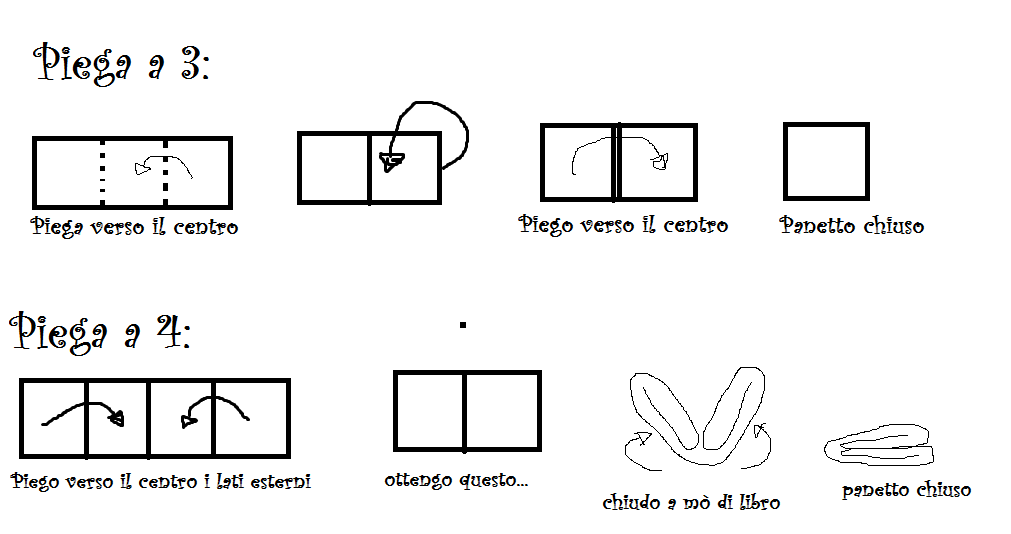 Piega a 3:

Piega verso il centro

Piego verso il centro

Panetto chiuso

Piega a 4:

Piego verso il centro i lati esterni

ottengo questo...

chiudo a mò di libro

panetto chiuso