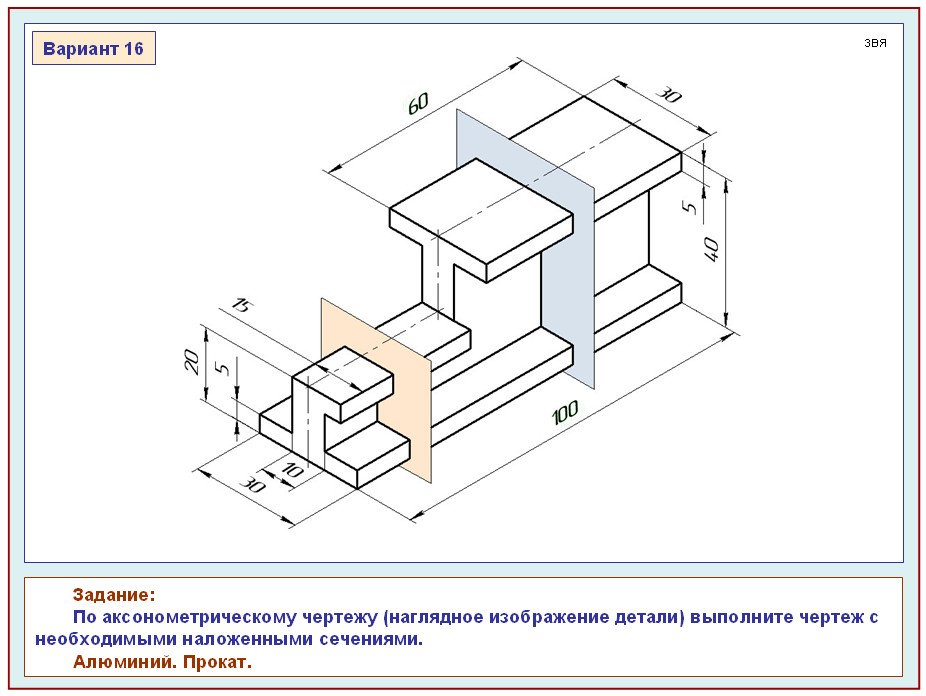 Вариант 16

ЗВЯ

60

30

5

40

15

20

5

100

10

30

Задание:
По аксонометрическому чертежу (наглядное изображение детали) выполните чертеж с необходимыми наложенными сечениями.
Алюминий. Прокат.