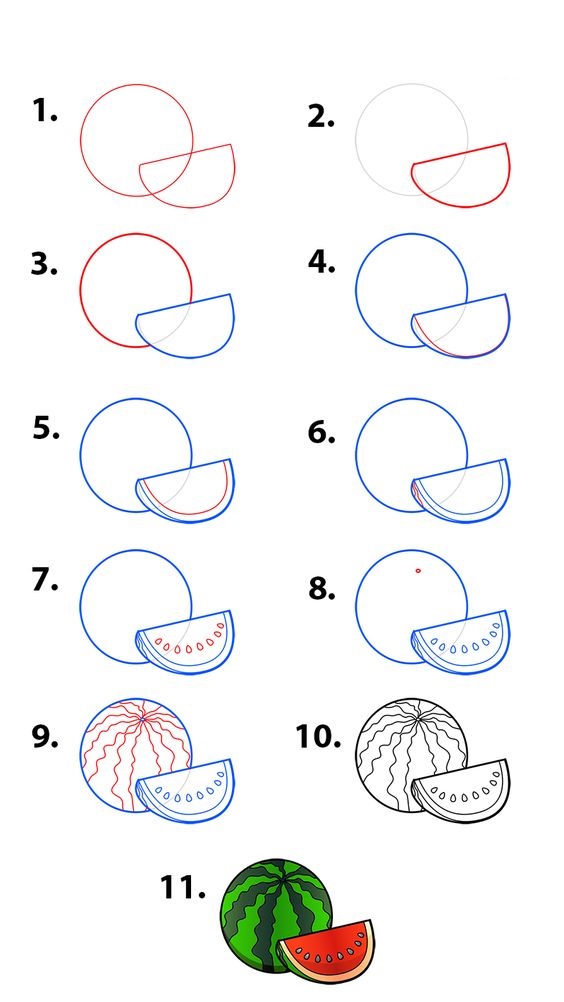 1.

2.

3.

4.

5.

6.

7.

8.

9.

10.

11.