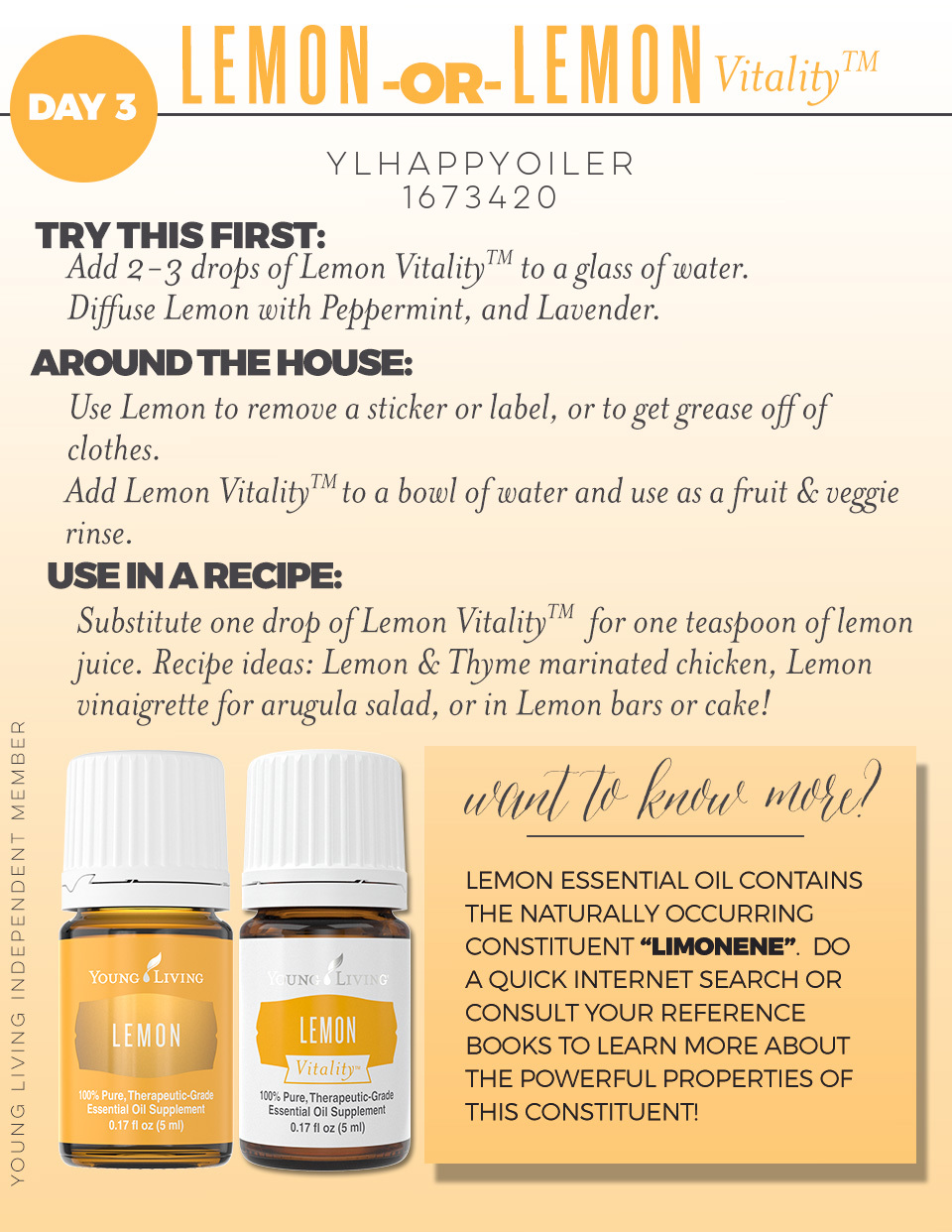 DAY 3

LEMON -OR- LEMON Vitality™

YLHAPPYOILER
1673420

TRY THIS FIRST:
Add 2-3 drops of Lemon Vitality™ to a glass of water.
Diffuse Lemon with Peppermint, and Lavender.

AROUND THE HOUSE:
Use Lemon to remove a sticker or label, or to get grease off of clothes.
Add Lemon Vitality™ to a bowl of water and use as a fruit & veggie rinse.

USE IN A RECIPE:
Substitute one drop of Lemon Vitality™ for one teaspoon of lemon juice. Recipe ideas: Lemon & Thyme marinated chicken, Lemon vinaigrette for arugula salad, or in Lemon bars or cake!

YOUNG LIVING INDEPENDENT MEMBER

YOUNG LIVING
LEMON
100% Pure, Therapeutic-Grade Essential Oil Supplement
0.17 fl oz (5 ml)

YOUNG LIVING
LEMON
Vitality™
100% Pure, Therapeutic-Grade Essential Oil Supplement
0.17 fl oz (5 ml)

want to know more?

LEMON ESSENTIAL OIL CONTAINS THE NATURALLY OCCURRING CONSTITUENT "LIMONENE". DO A QUICK INTERNET SEARCH OR CONSULT YOUR REFERENCE BOOKS TO LEARN MORE ABOUT THE POWERFUL PROPERTIES OF THIS CONSTITUENT!