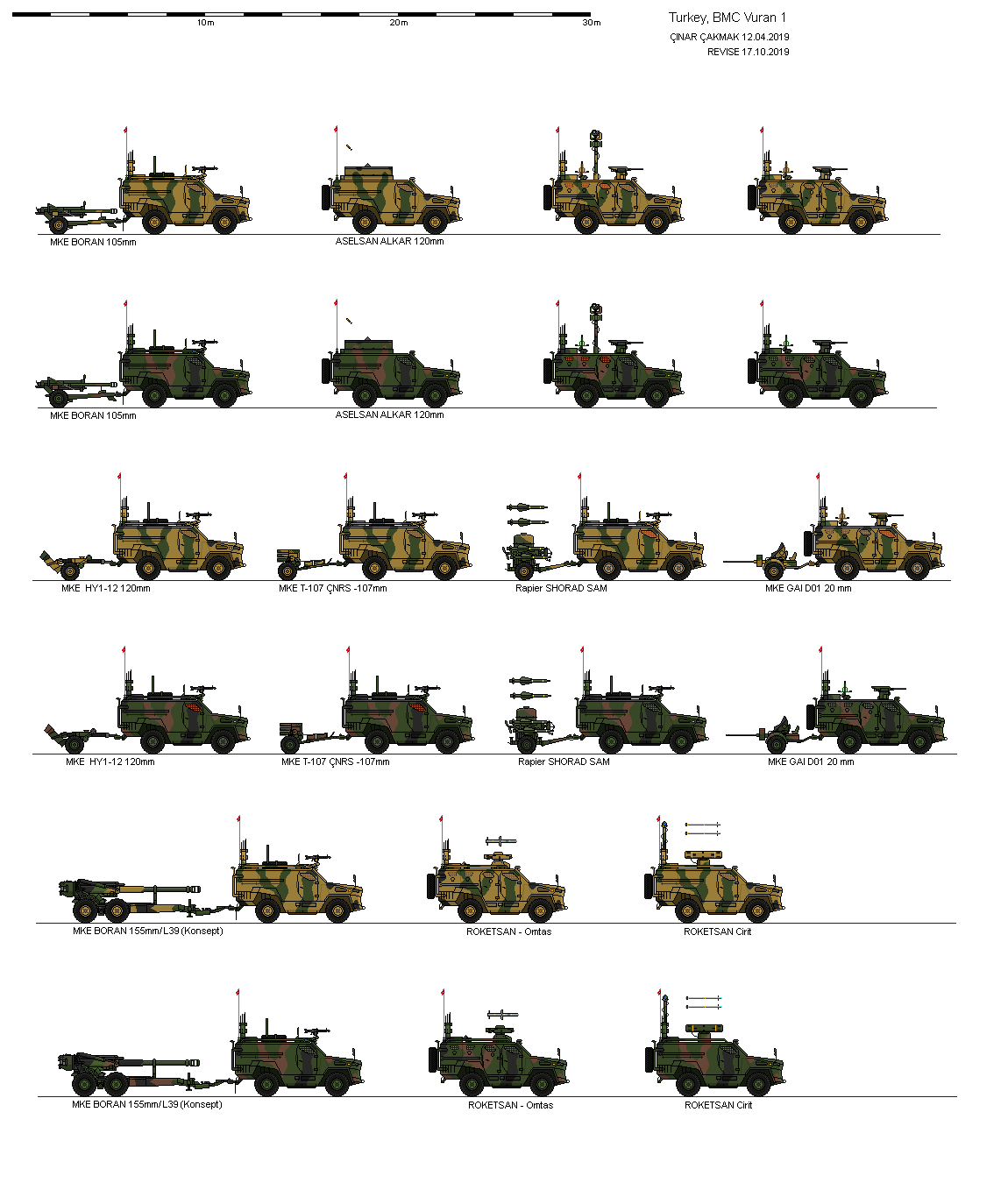 10m 20m 30m

Turkey, BMC Vuran 1
ÇINAR ÇAKMAK 12.04.2019
REVISE 17.10.2019

MKE BORAN 105mm
ASELSAN ALKAR 120mm

MKE BORAN 105mm
ASELSAN ALKAR 120mm

MKE HY1-12 120mm
MKE T-107 ÇNRS -107mm
Rapier SHORAD SAM
MKE GAI D01 20 mm

MKE HY1-12 120mm
MKE T-107 ÇNRS -107mm
Rapier SHORAD SAM
MKE GAI D01 20 mm

MKE BORAN 155mm/L39 (Konsept)
ROKETSAN - Omtas
ROKETSAN Cirit

MKE BORAN 155mm/L39 (Konsept)
ROKETSAN - Omtas
ROKETSAN Cirit