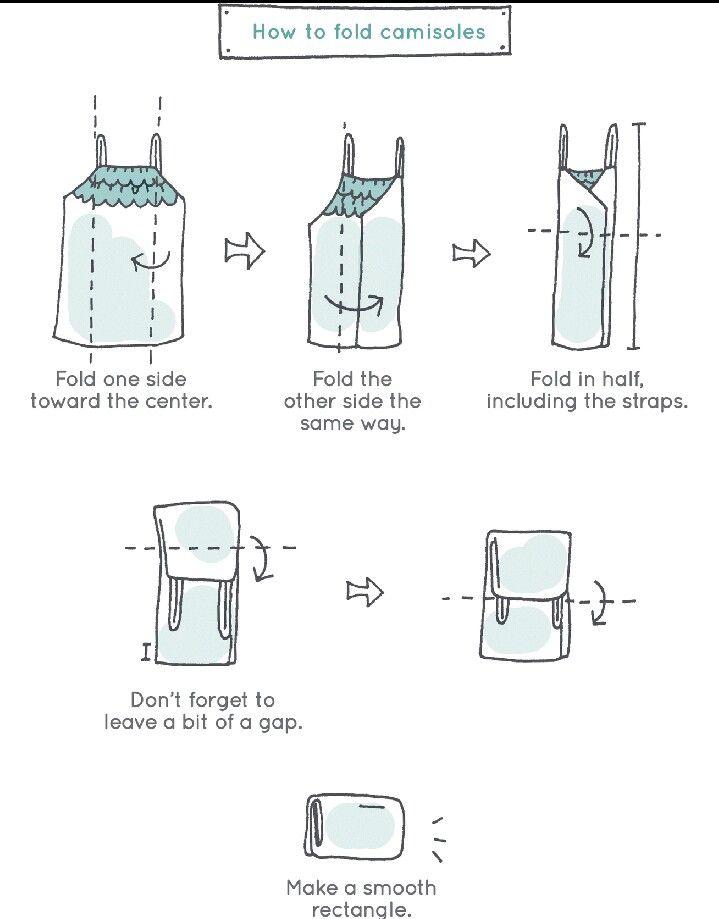 How to fold camisoles

Fold one side toward the center.

Fold the other side the same way.

Fold in half, including the straps.

Don't forget to leave a bit of a gap.

Make a smooth rectangle.