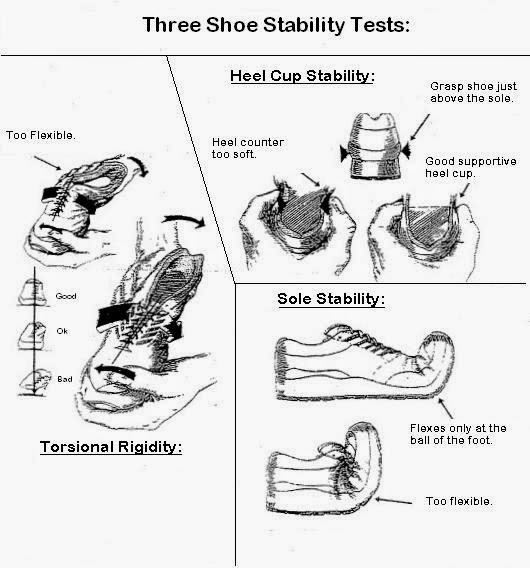 Three Shoe Stability Tests:

Too Flexible.

Good

Ok

Bad

Torsional Rigidity:

Heel Cup Stability:

Grasp shoe just above the sole.

Heel counter too soft.

Good supportive heel cup.

Sole Stability:

Flexes only at the ball of the foot.

Too flexible.