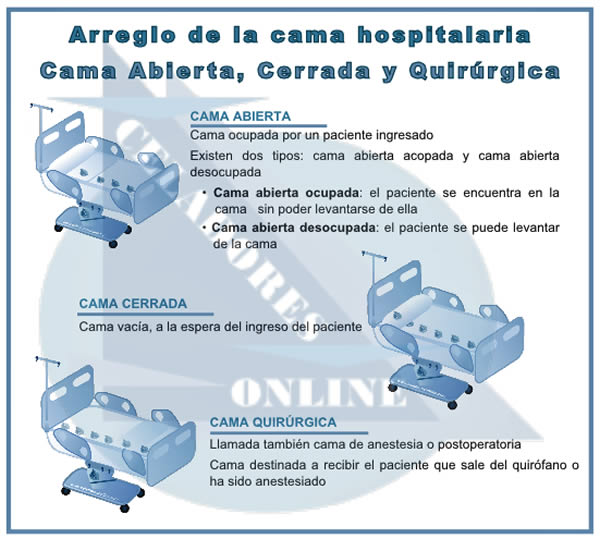 Arreglo de la cama hospitalaria
Cama Abierta, Cerrada y Quirúrgica

CAMA ABIERTA
Cama ocupada por un paciente ingresado

Existen dos tipos: cama abierta acopada y cama abierta desocupada

• **Cama abierta ocupada**: el paciente se encuentra en la cama sin poder levantarse de ella
• **Cama abierta desocupada**: el paciente se puede levantar de la cama

CAMA CERRADA
Cama vacía, a la espera del ingreso del paciente

CAMA QUIRÚRGICA
Llamada también cama de anestesia o postoperatoria

Cama destinada a recibir el paciente que sale del quirófano o ha sido anestesiado

CREADORES ONLINE