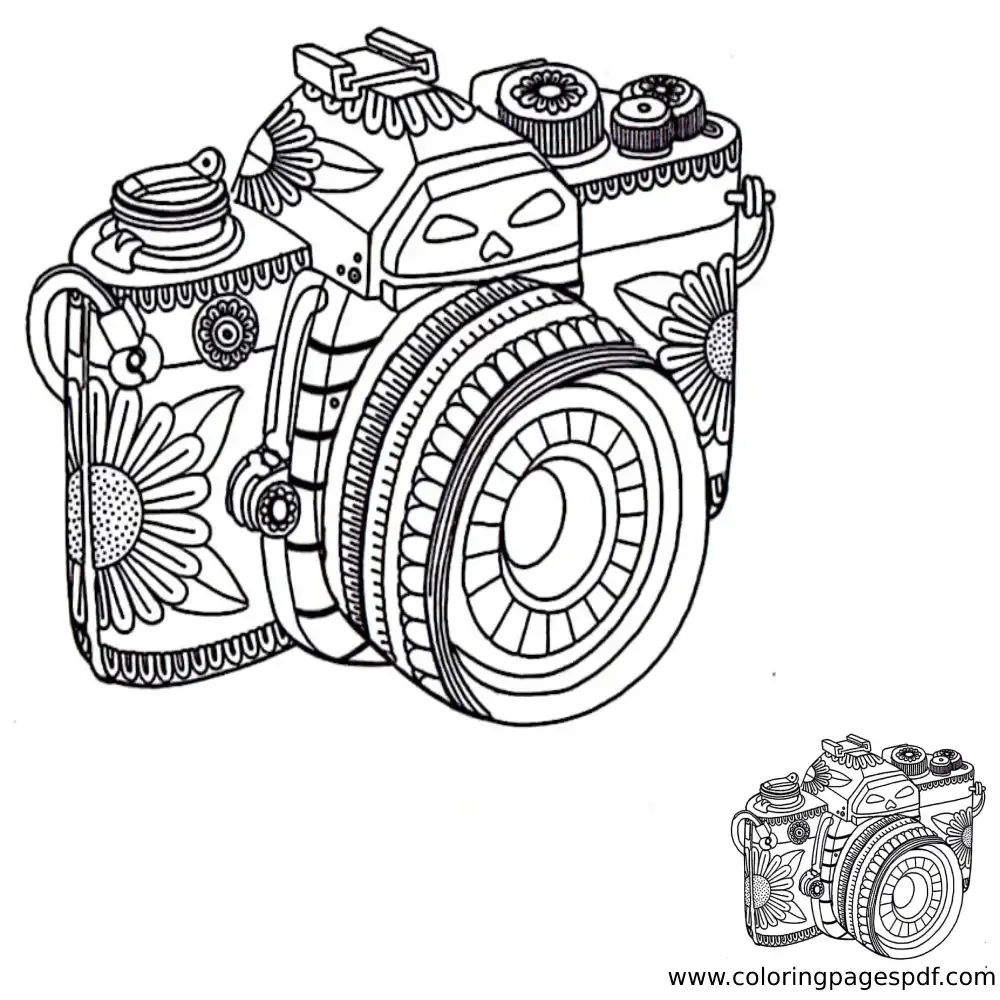 www.coloringpagespdf.com