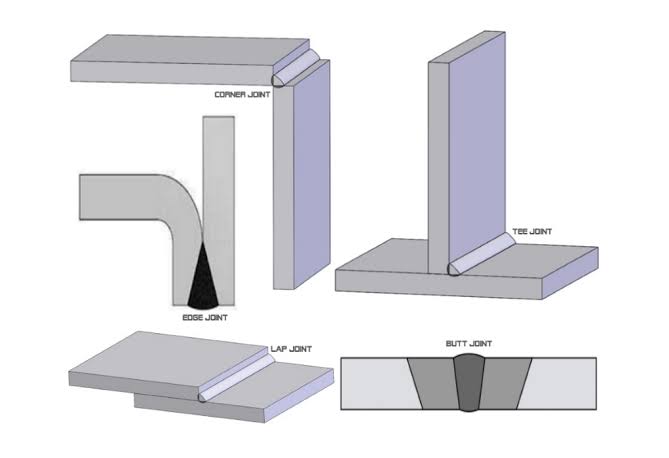 CORNER JOINT

TEE JOINT

EDGE JOINT

LAP JOINT

BUTT JOINT