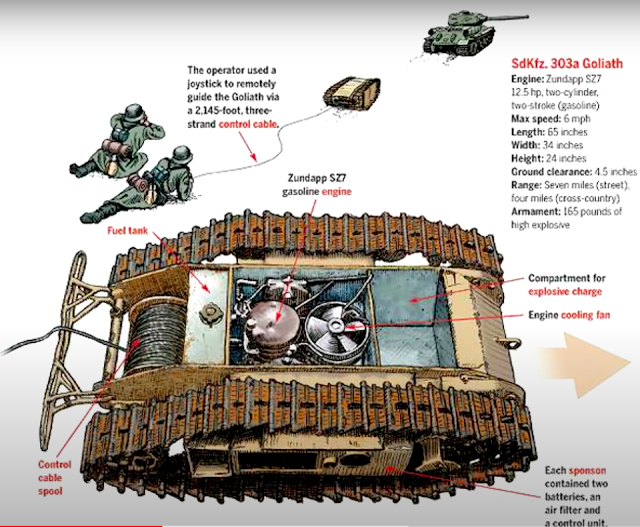 The operator used a joystick to remotely guide the Goliath via a 2,145-foot, three-strand control cable.

SdKfz. 303a Goliath
Engine: Zundapp SZ7 12.5 hp, two-cylinder, two-stroke (gasoline)
Max speed: 6 mph
Length: 65 inches
Width: 34 inches
Height: 24 inches
Ground clearance: 4.5 inches
Range: Seven miles (street), four miles (cross-country)
Armament: 165 pounds of high explosive

Zundapp SZ7 gasoline engine

Fuel tank

Compartment for explosive charge

Engine cooling fan

Control cable spool

Each sponson contained two batteries, an air filter and a control unit.