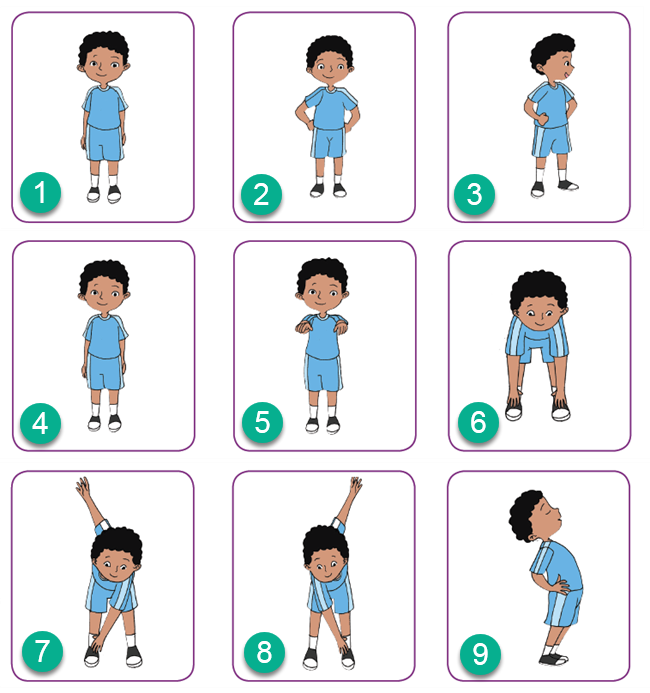 1

2

3

4

5

6

7

8

9