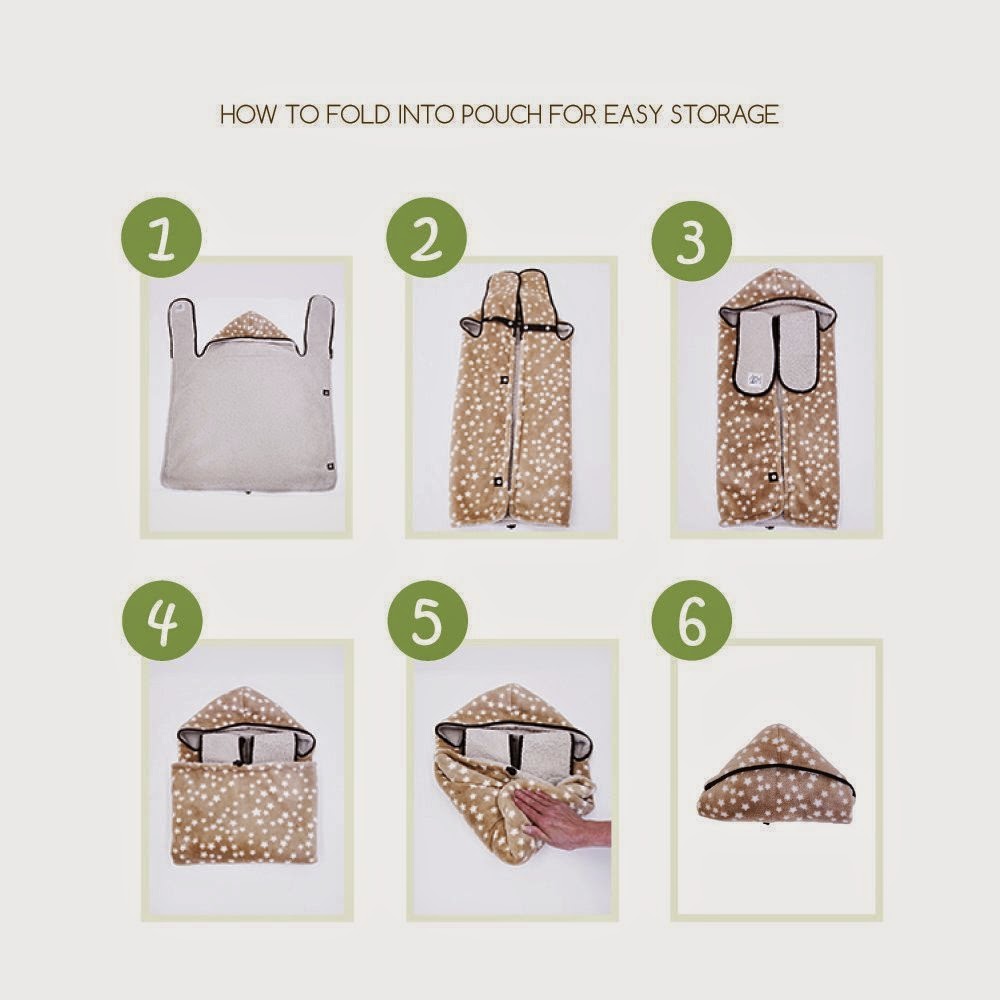 HOW TO FOLD INTO POUCH FOR EASY STORAGE

1

2

3

4

5

6