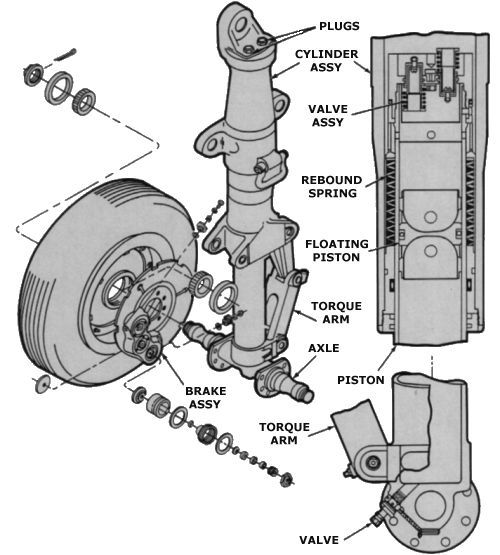 PLUGS
CYLINDER ASSY
VALVE ASSY
REBOUND SPRING
FLOATING PISTON
TORQUE ARM
AXLE
PISTON
BRAKE ASSY
TORQUE ARM
VALVE