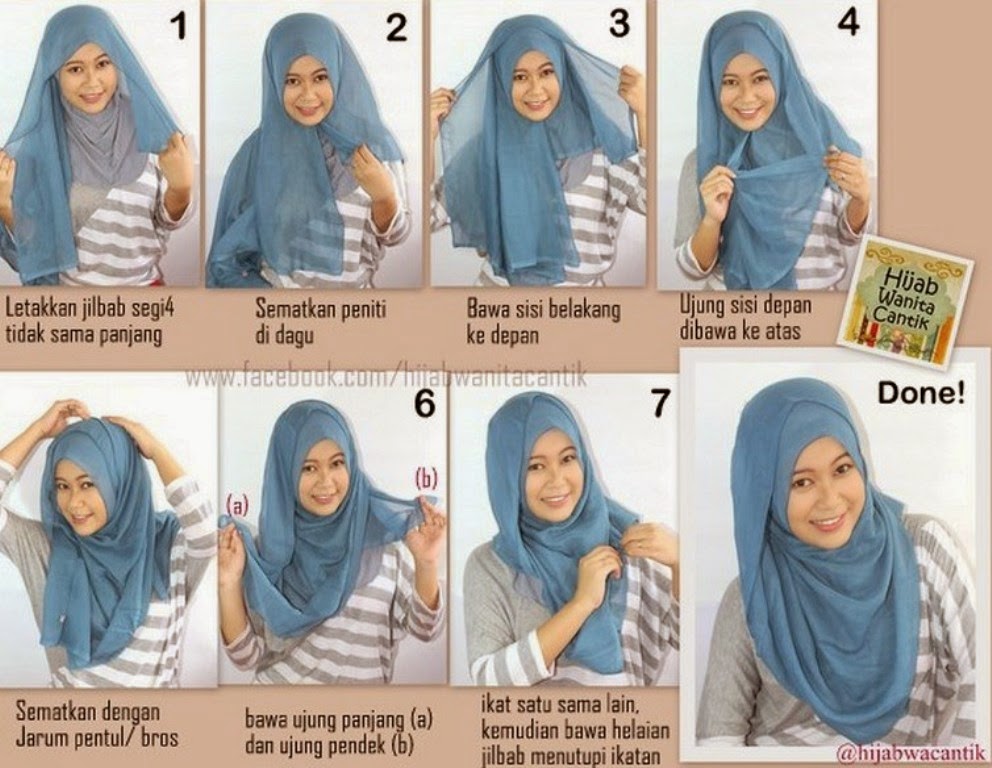 1

Letakkan jilbab segi4 tidak sama panjang

2

Sematkan peniti di dagu

3

Bawa sisi belakang ke depan

4

Ujung sisi depan dibawa ke atas

Hijab Wanita Cantik

www.facebook.com/hijabwanitacantik

Sematkan dengan Jarum pentul/ bros

6

(a)

(b)

bawa ujung panjang (a) dan ujung pendek (b)

7

ikat satu sama lain, kemudian bawa helaian jilbab menutupi ikatan

Done!

@hijabwacantik