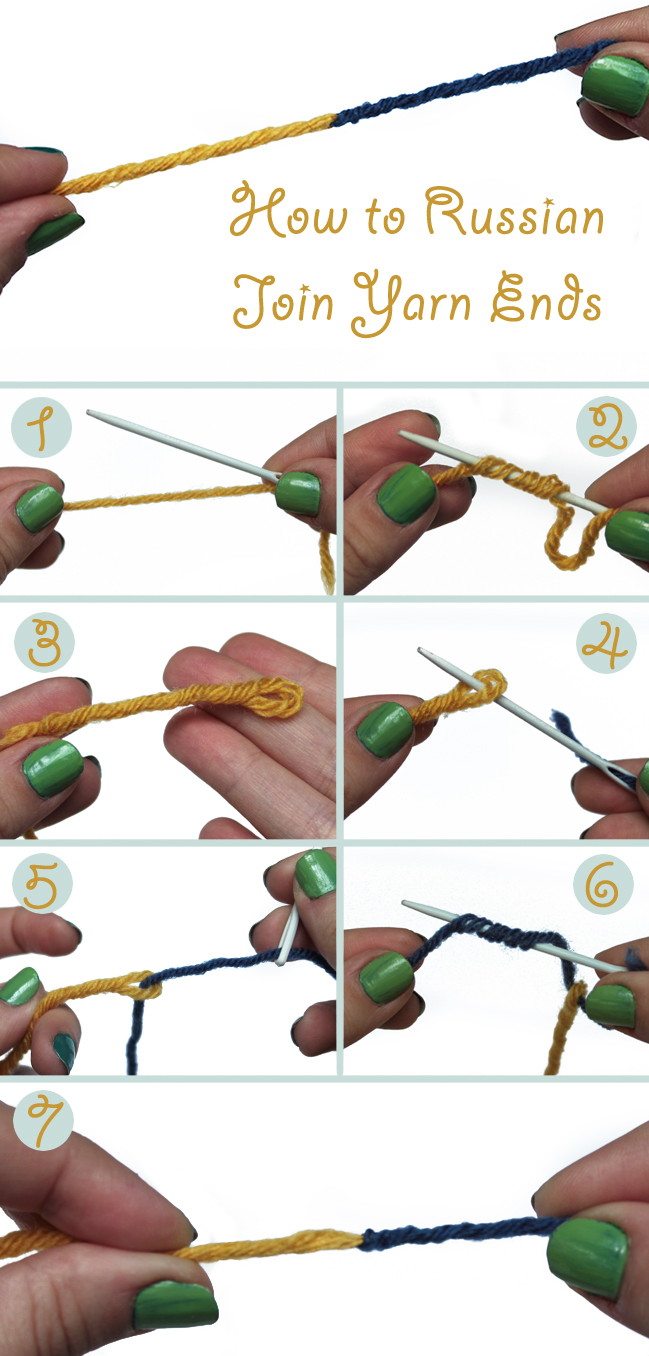 How to Russian Join Yarn Ends

1

2

3

4

5

6

7