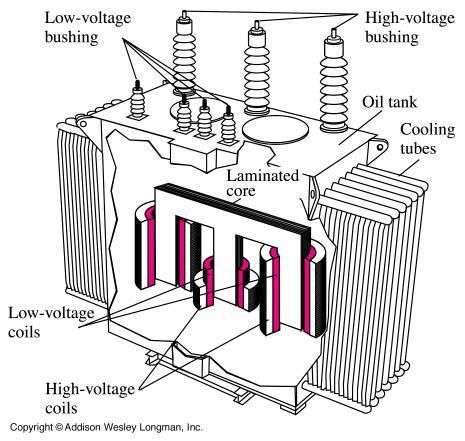 Low-voltage bushing

High-voltage bushing

Oil tank

Cooling tubes

Laminated core

Low-voltage coils

High-voltage coils

Copyright © Addison Wesley Longman, Inc.