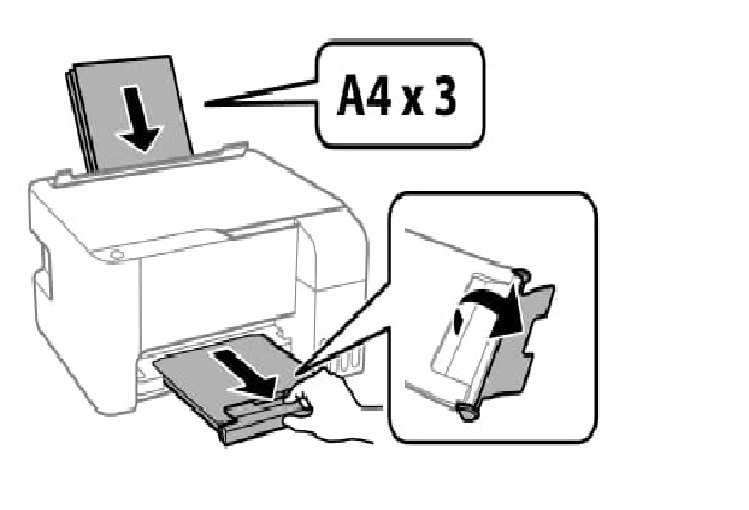 A4 x 3