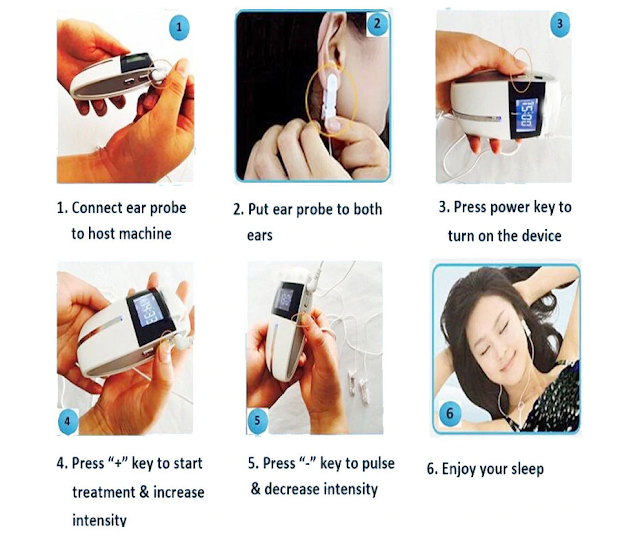 1

2

3

15:00

1. Connect ear probe to host machine

2. Put ear probe to both ears

3. Press power key to turn on the device

4

5

6

4. Press “+” key to start treatment & increase intensity

5. Press “-” key to pulse & decrease intensity

6. Enjoy your sleep