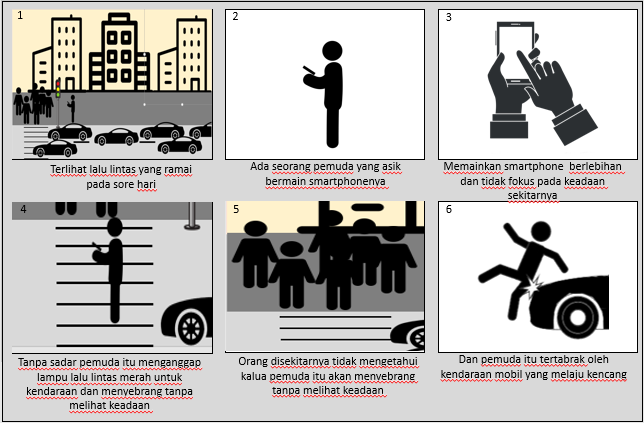 1

Terlihat lalu lintas yang ramai pada sore hari

2

Ada seorang pemuda yang asik bermain smartphonenya

3

Memainkan smartphone berlebihan dan tidak fokus pada keadaan sekitarnya

4

Tanpa sadar pemuda itu menganggap lampu lalu lintas merah untuk kendaraan dan menyebrang tanpa melihat keadaan

5

Orang disekitarnya tidak mengetahui kalua pemuda itu akan menyebrang tanpa melihat keadaan

6

Dan pemuda itu tertabrak oleh kendaraan mobil yang melaju kencang