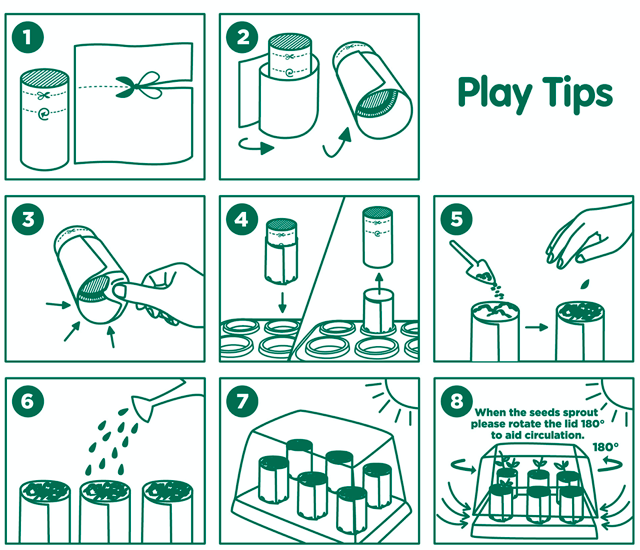 1

2

Play Tips

3

4

5

6

7

8

When the seeds sprout please rotate the lid 180° to aid circulation.

180°