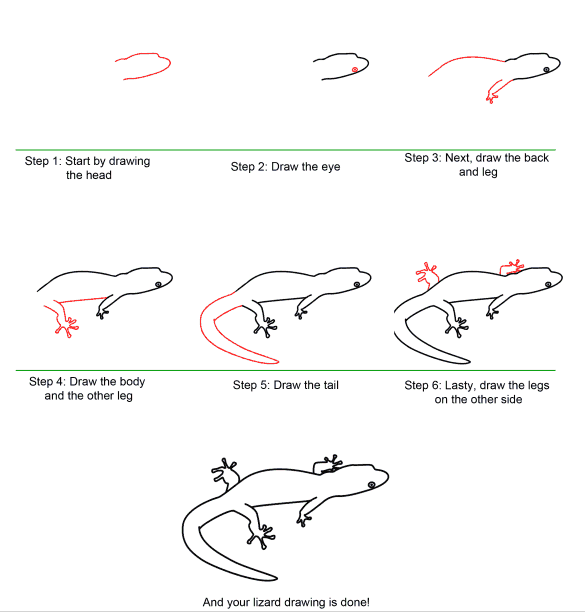 Step 1: Start by drawing the head

Step 2: Draw the eye

Step 3: Next, draw the back and leg

Step 4: Draw the body and the other leg

Step 5: Draw the tail

Step 6: Lasty, draw the legs on the other side

And your lizard drawing is done!