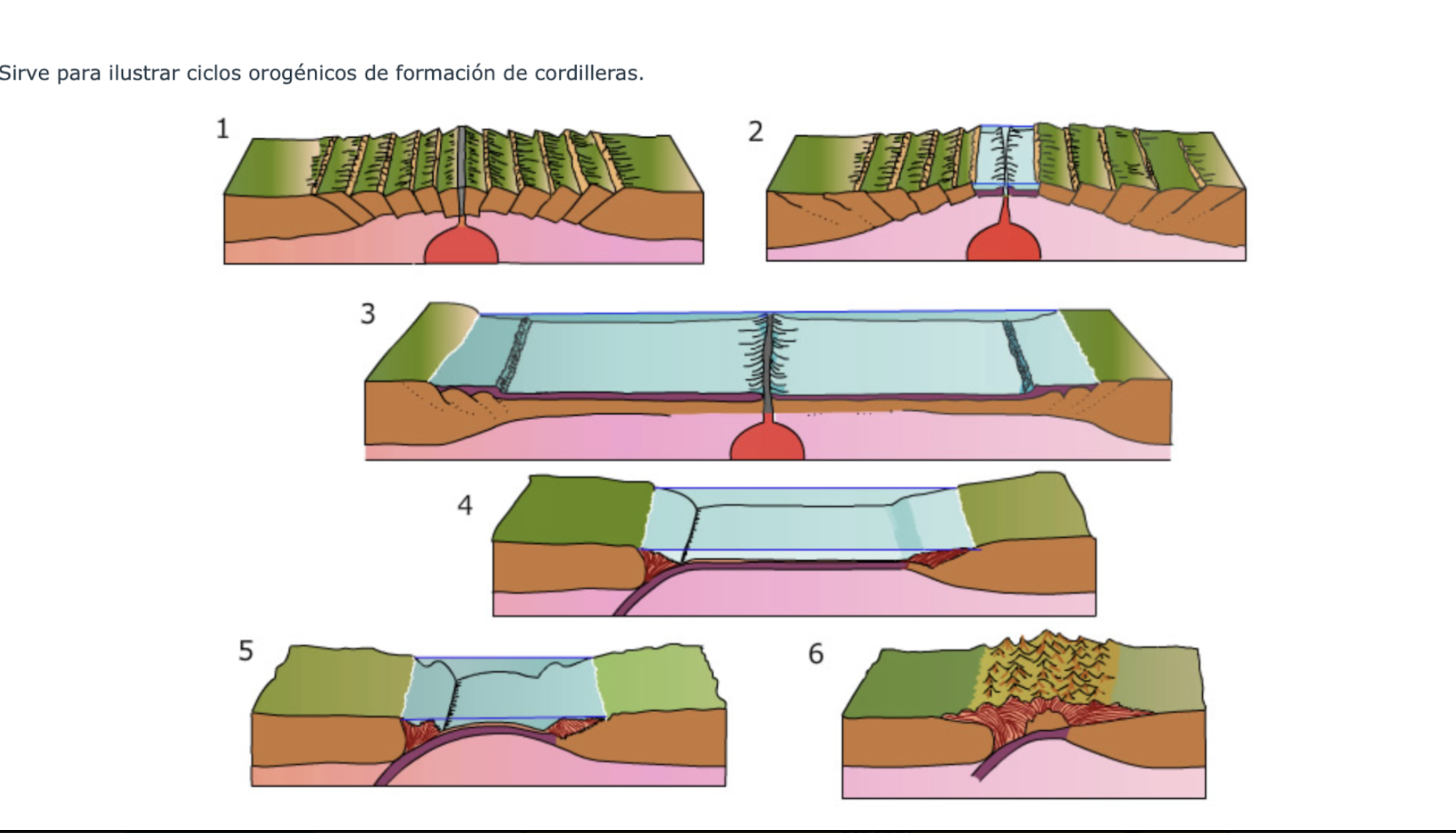 Sirve para ilustrar ciclos orogénicos de formación de cordilleras.

1

2

3

4

5

6