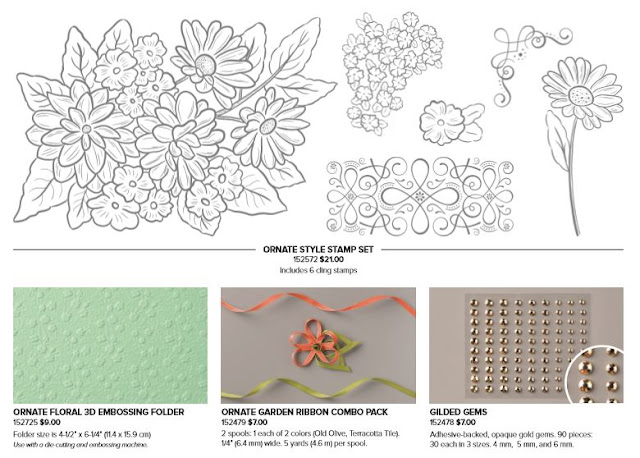 ORNATE STYLE STAMP SET
152572 $21.00
Includes 6 cling stamps

ORNATE FLORAL 3D EMBOSSING FOLDER
152725 $9.00
Folder size is 4-1/2" x 6-1/4" (11.4 x 15.9 cm)
Use with a die-cutting and embossing machine.

ORNATE GARDEN RIBBON COMBO PACK
152479 $7.00
2 spools: 1 each of 2 colors (Old Olive, Terracotta Tile). 1/4" (6.4 mm) wide. 5 yards (4.6 m) per spool.

GILDED GEMS
152478 $7.00
Adhesive-backed, opaque gold gems. 90 pieces: 30 each in 3 sizes. 4 mm, 5 mm, and 6 mm.