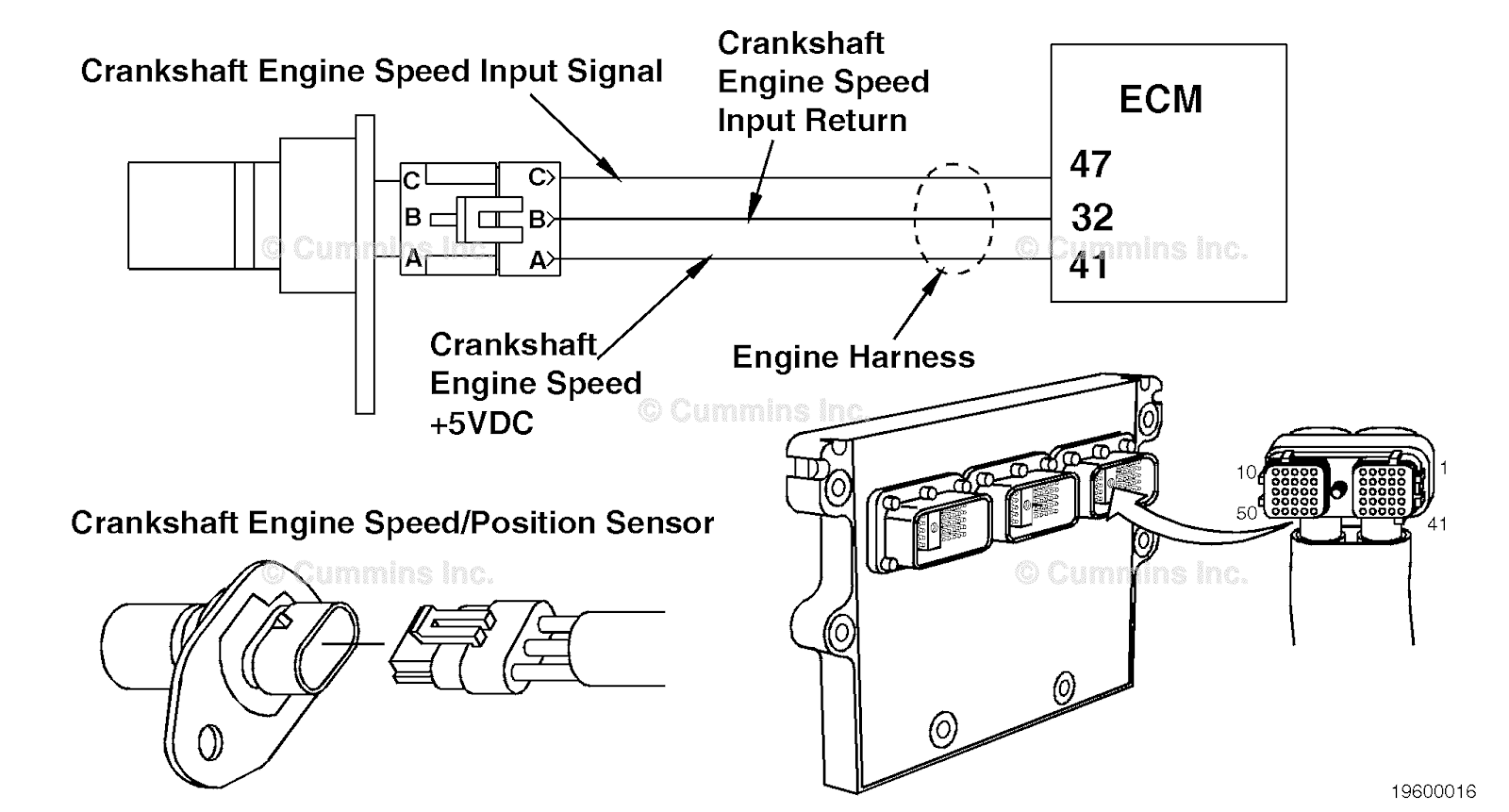 Crankshaft Engine Speed Input Signal

Crankshaft Engine Speed Input Return

ECM

47

32

41

C

B

A

C

B

A

© Cummins Inc.

© Cummins Inc.

Crankshaft Engine Speed +5VDC

Engine Harness

© Cummins Inc.

Crankshaft Engine Speed/Position Sensor

© Cummins Inc.

© Cummins Inc.

10

1

50

41

19600016