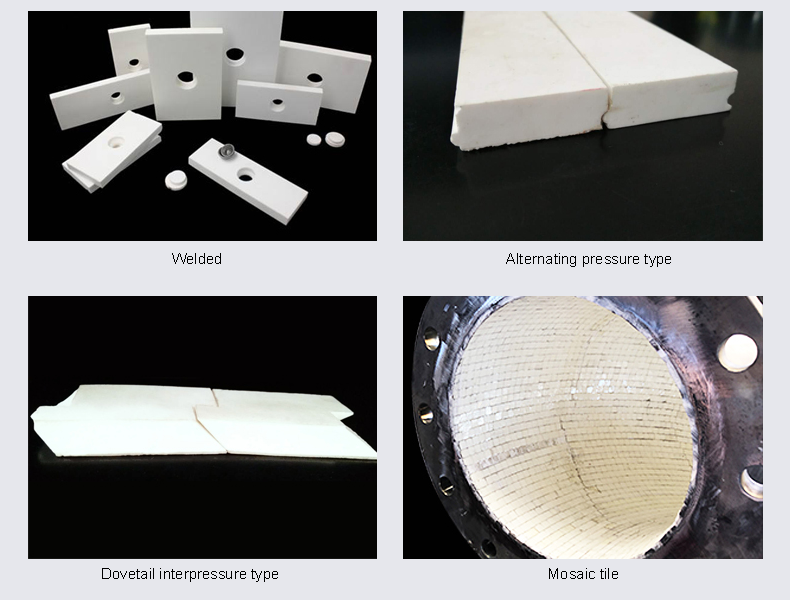 Welded

Alternating pressure type

Dovetail interpressure type

Mosaic tile