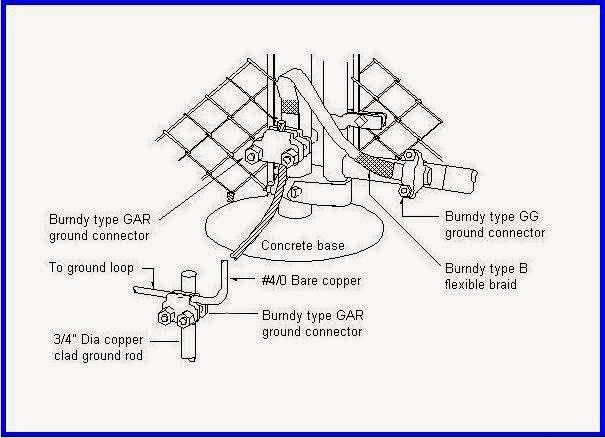 Burndy type GAR ground connector

Burndy type GG ground connector

Concrete base

Burndy type B flexible braid

To ground loop

#4/0 Bare copper

Burndy type GAR ground connector

3/4" Dia copper clad ground rod