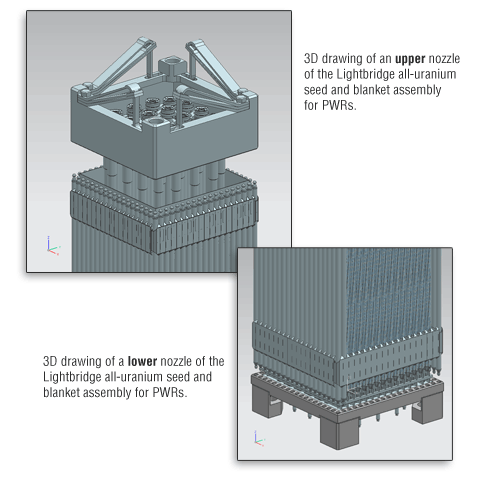 3D drawing of an upper nozzle of the Lightbridge all-uranium seed and blanket assembly for PWRs.

3D drawing of a lower nozzle of the Lightbridge all-uranium seed and blanket assembly for PWRs.