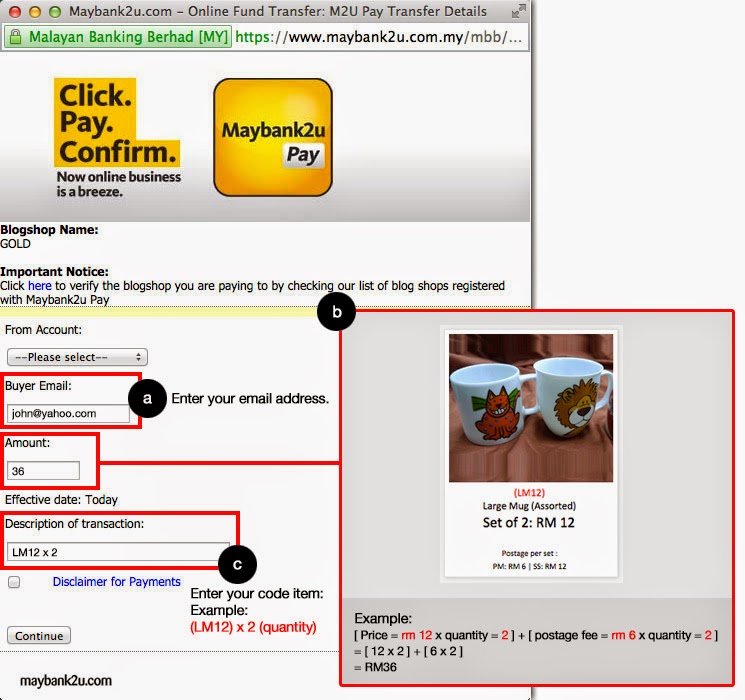 Maybank2u.com – Online Fund Transfer: M2U Pay Transfer Details

Malayan Banking Berhad [MY] https://www.maybank2u.com.my/mbb/...

Click. Pay. Confirm.
Now online business is a breeze.

Maybank2u Pay

Blogshop Name:
GOLD

Important Notice:
Click here to verify the blogshop you are paying to by checking our list of blog shops registered with Maybank2u Pay

From Account:

--Please select--

Buyer Email:

john@yahoo.com

a Enter your email address.

Amount:

36

Effective date: Today

Description of transaction:

LM12 x 2

c

Disclaimer for Payments

Enter your code item:
Example:
(LM12) x 2 (quantity)

Continue

maybank2u.com

b

(LM12)
Large Mug (Assorted)
Set of 2: RM 12

Postage per set :
PM: RM 6 | SS: RM 12

Example:
[ Price = rm 12 x quantity = 2 ] + [ postage fee = rm 6 x quantity = 2 ]
= [ 12 x 2 ] + [ 6 x 2 ]
= RM36