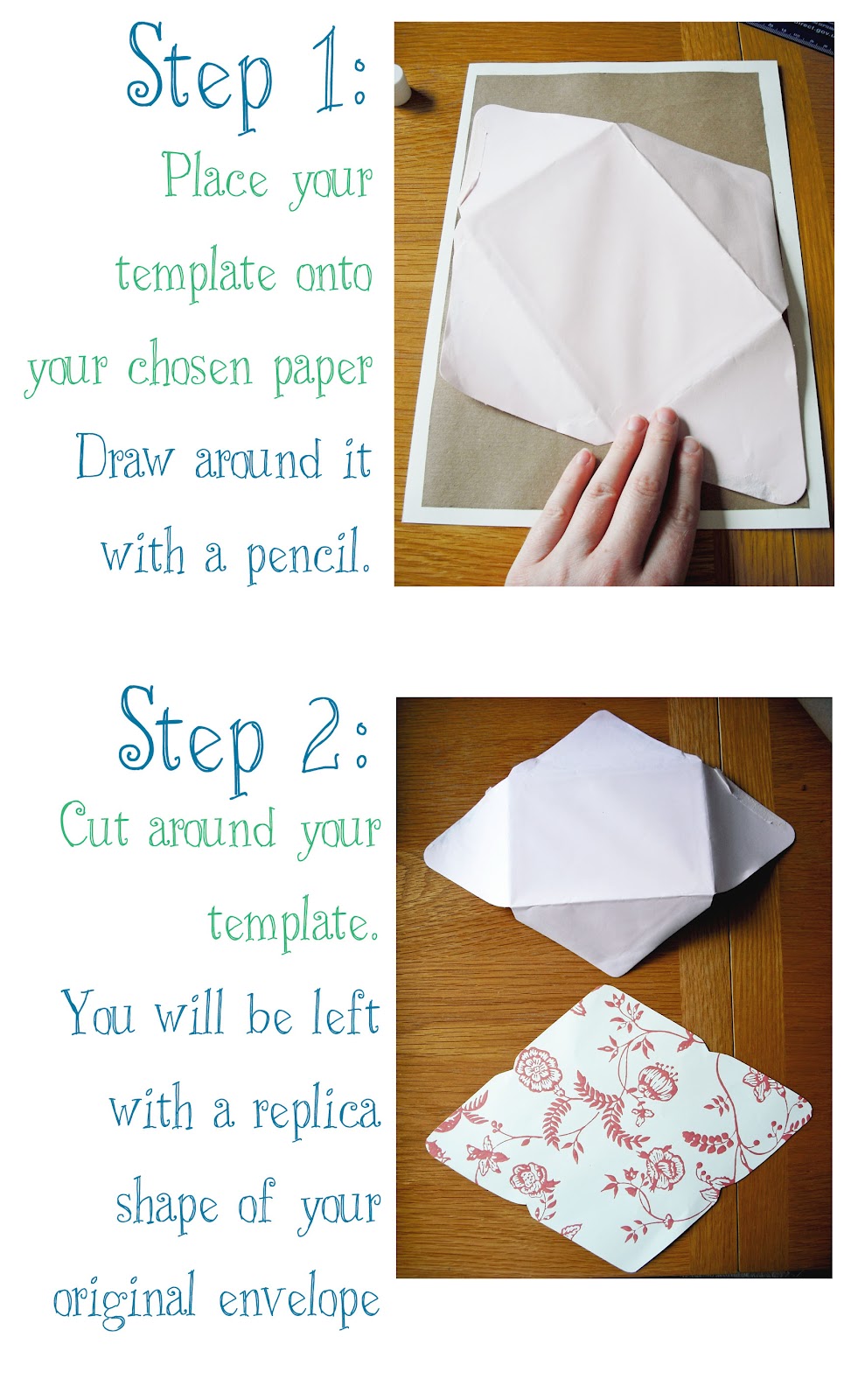 Step 1:
Place your template onto your chosen paper
Draw around it with a pencil.

Step 2:
Cut around your template.
You will be left with a replica shape of your original envelope