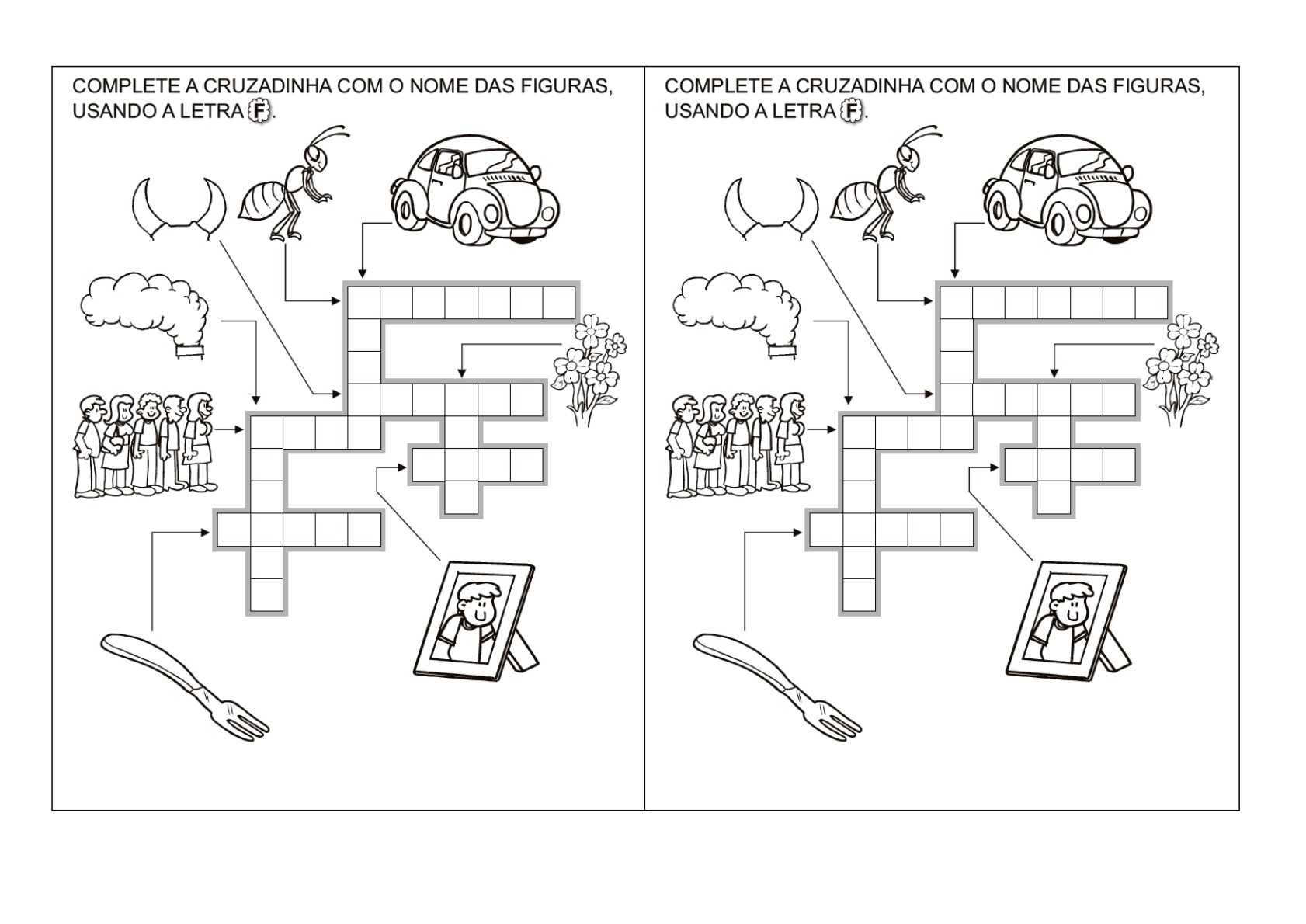 COMPLETE A CRUZADINHA COM O NOME DAS FIGURAS, USANDO A LETRA F.

COMPLETE A CRUZADINHA COM O NOME DAS FIGURAS, USANDO A LETRA F.