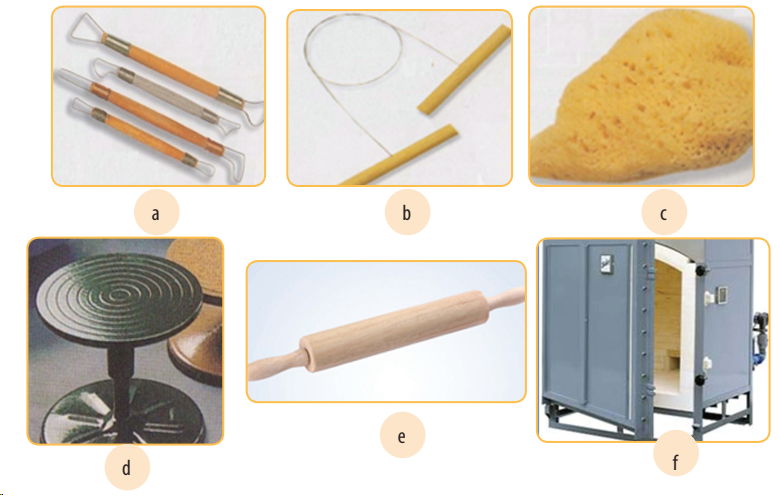 a

b

c

d

e

f