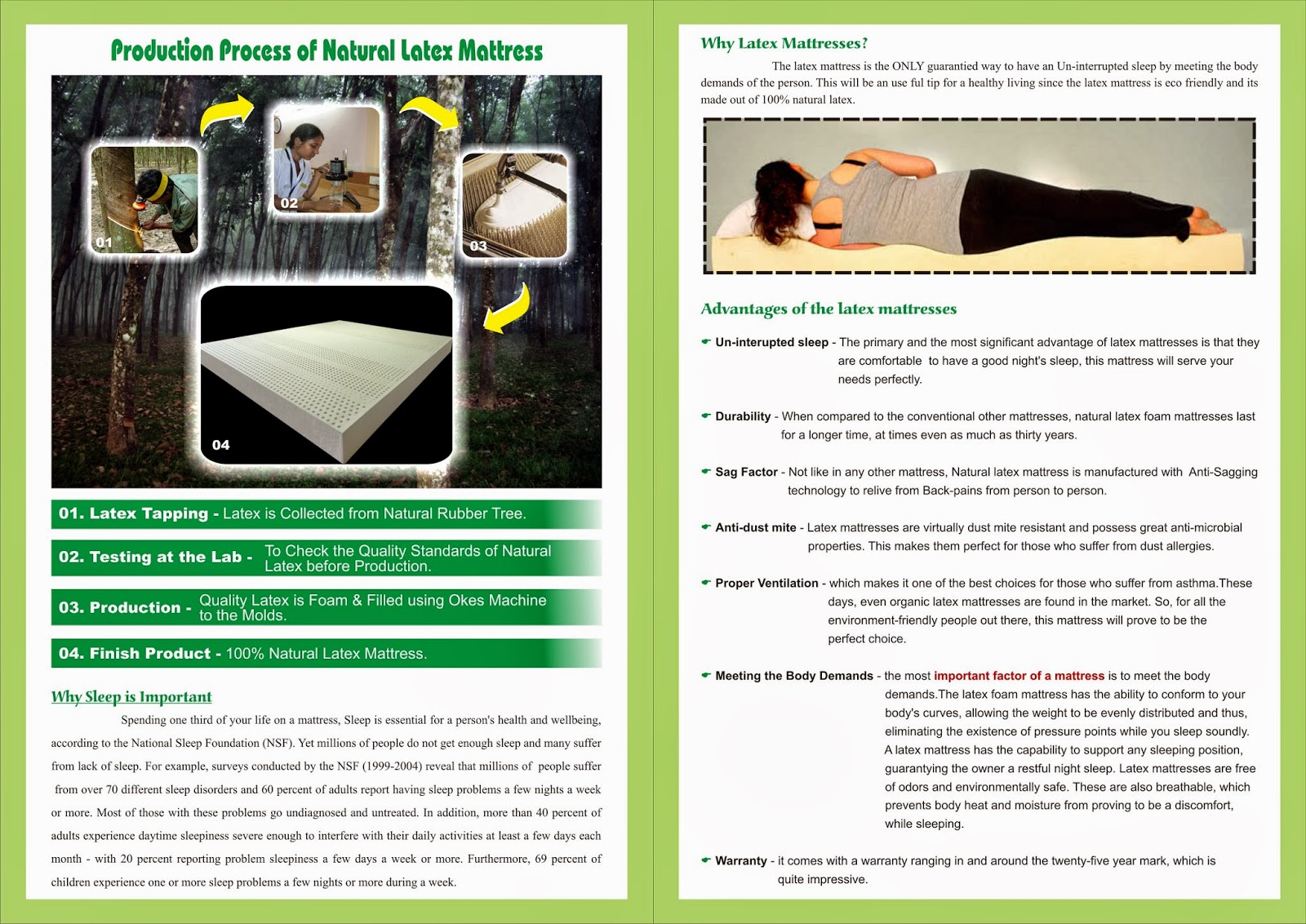 Production Process of Natural Latex Mattress

01

02

03

04

01. Latex Tapping - Latex is Collected from Natural Rubber Tree.

02. Testing at the Lab - To Check the Quality Standards of Natural Latex before Production.

03. Production - Quality Latex is Foam & Filled using Okes Machine to the Molds.

04. Finish Product - 100% Natural Latex Mattress.

Why Sleep is Important

Spending one third of your life on a mattress, Sleep is essential for a person's health and wellbeing, according to the National Sleep Foundation (NSF). Yet millions of people do not get enough sleep and many suffer from lack of sleep. For example, surveys conducted by the NSF (1999-2004) reveal that millions of people suffer from over 70 different sleep disorders and 60 percent of adults report having sleep problems a few nights a week or more. Most of those with these problems go undiagnosed and untreated. In addition, more than 40 percent of adults experience daytime sleepiness severe enough to interfere with their daily activities at least a few days each month - with 20 percent reporting problem sleepiness a few days a week or more. Furthermore, 69 percent of children experience one or more sleep problems a few nights or more during a week.

Why Latex Mattresses?

The latex mattress is the ONLY guarantied way to have an Un-interrupted sleep by meeting the body demands of the person. This will be an use ful tip for a healthy living since the latex mattress is eco friendly and its made out of 100% natural latex.

Advantages of the latex mattresses

Un-interupted sleep - The primary and the most significant advantage of latex mattresses is that they are comfortable to have a good night's sleep, this mattress will serve your needs perfectly.

Durability - When compared to the conventional other mattresses, natural latex foam mattresses last for a longer time, at times even as much as thirty years.

Sag Factor - Not like in any other mattress, Natural latex mattress is manufactured with Anti-Sagging technology to relive from Back-pains from person to person.

Anti-dust mite - Latex mattresses are virtually dust mite resistant and possess great anti-microbial properties. This makes them perfect for those who suffer from dust allergies.

Proper Ventilation - which makes it one of the best choices for those who suffer from asthma.These days, even organic latex mattresses are found in the market. So, for all the environment-friendly people out there, this mattress will prove to be the perfect choice.

Meeting the Body Demands - the most important factor of a mattress is to meet the body demands.The latex foam mattress has the ability to conform to your body's curves, allowing the weight to be evenly distributed and thus, eliminating the existence of pressure points while you sleep soundly. A latex mattress has the capability to support any sleeping position, guarantying the owner a restful night sleep. Latex mattresses are free of odors and environmentally safe. These are also breathable, which prevents body heat and moisture from proving to be a discomfort, while sleeping.

Warranty - it comes with a warranty ranging in and around the twenty-five year mark, which is quite impressive.