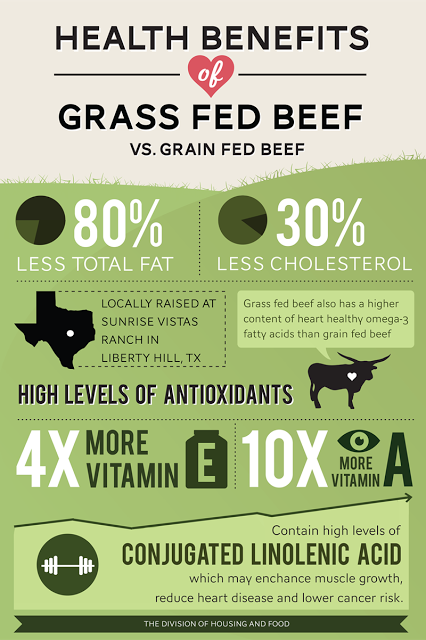 HEALTH BENEFITS

of

GRASS FED BEEF

VS. GRAIN FED BEEF

80%
LESS TOTAL FAT

30%
LESS CHOLESTEROL

LOCALLY RAISED AT SUNRISE VISTAS RANCH IN LIBERTY HILL, TX

Grass fed beef also has a higher content of heart healthy omega-3 fatty acids than grain fed beef

HIGH LEVELS OF ANTIOXIDANTS

4X MORE VITAMIN E

10X MORE VITAMIN A

Contain high levels of
CONJUGATED LINOLENIC ACID
which may enchance muscle growth, reduce heart disease and lower cancer risk.

THE DIVISION OF HOUSING AND FOOD