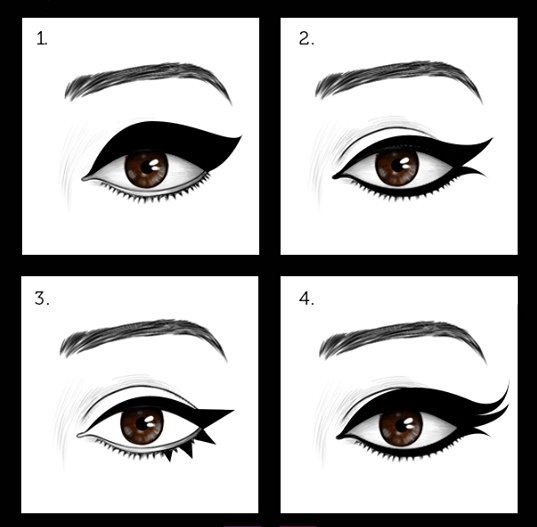 1.

2.

3.

4.