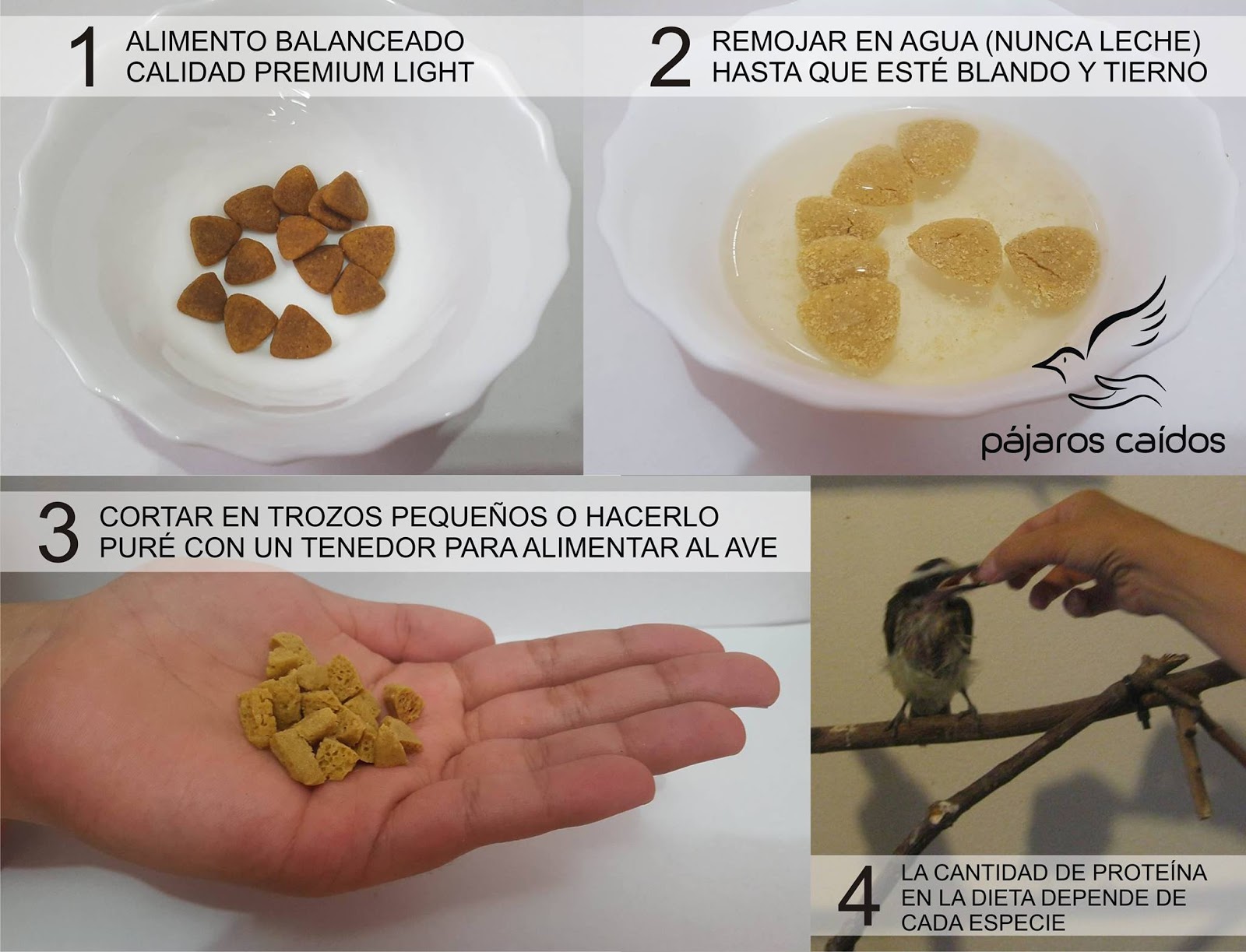 1 ALIMENTO BALANCEADO CALIDAD PREMIUM LIGHT

2 REMOJAR EN AGUA (NUNCA LECHE) HASTA QUE ESTÉ BLANDO Y TIERNO

pájaros caídos

3 CORTAR EN TROZOS PEQUEÑOS O HACERLO PURÉ CON UN TENEDOR PARA ALIMENTAR AL AVE

4 LA CANTIDAD DE PROTEÍNA EN LA DIETA DEPENDE DE CADA ESPECIE