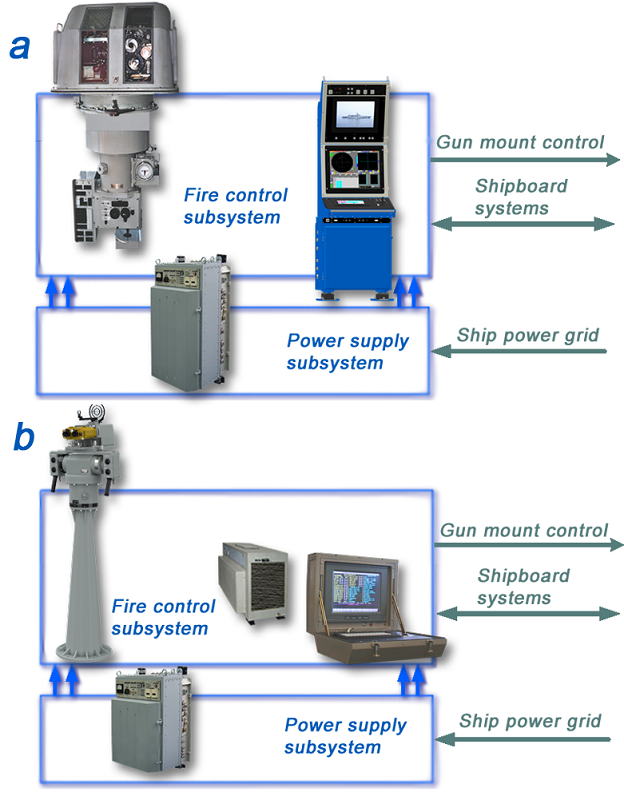 a

Fire control subsystem

Gun mount control

Shipboard systems

Power supply subsystem

Ship power grid

b

Fire control subsystem

Gun mount control

Shipboard systems

Power supply subsystem

Ship power grid