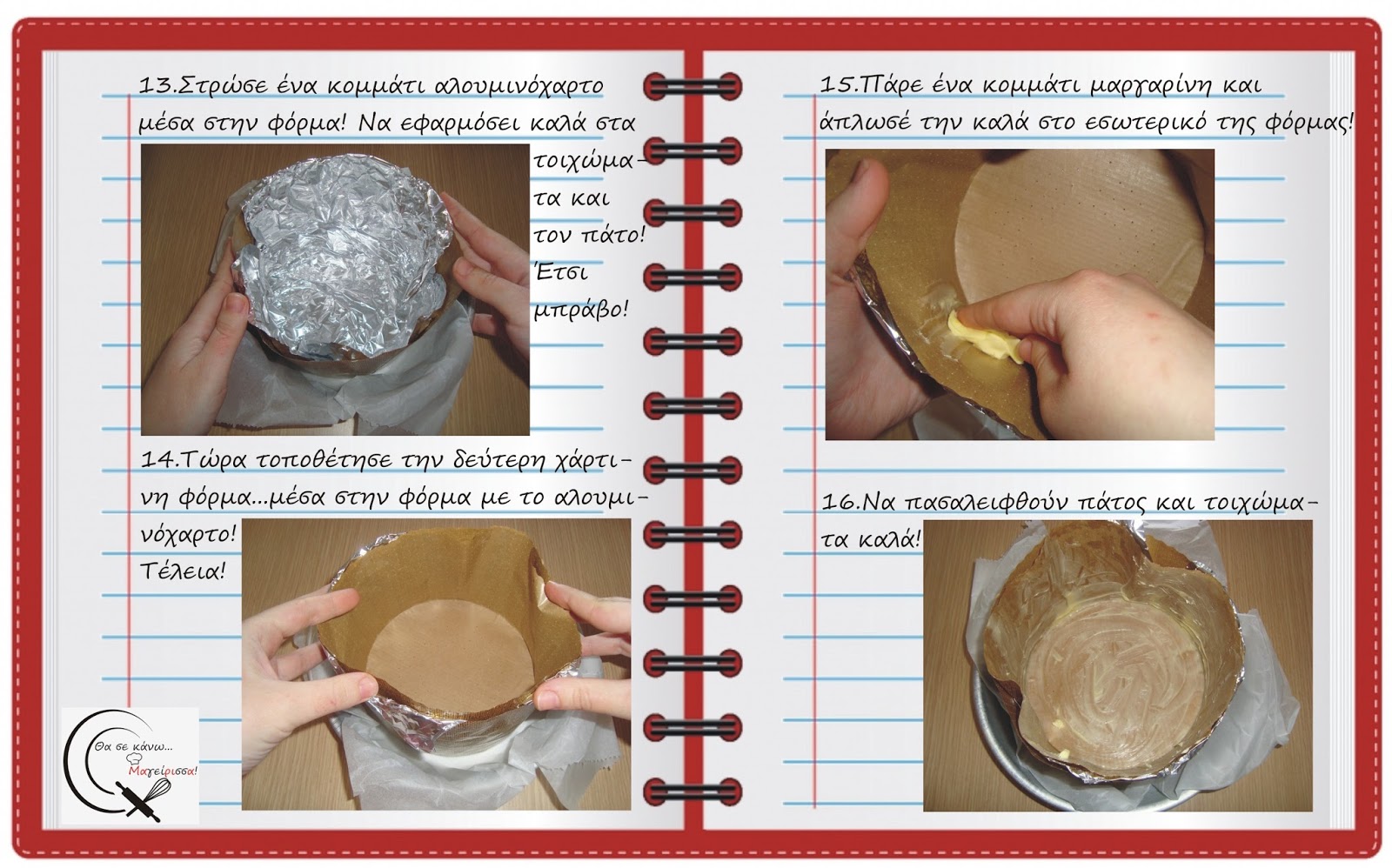 13.Στρώσε ένα κομμάτι αλουμινόχαρτο μέσα στην φόρμα! Να εφαρμόσει καλά στα τοιχώματα και τον πάτο! Έτσι μπράβο!

14.Τώρα τοποθέτησε την δεύτερη χάρτινη φόρμα...μέσα στην φόρμα με το αλουμινόχαρτο! Τέλεια!

Θα σε κάνω... Μαγείρισσα!

15.Πάρε ένα κομμάτι μαργαρίνη και άπλωσέ την καλά στο εσωτερικό της φόρμας!

16.Να πασαλειφθούν πάτος και τοιχώματα καλά!