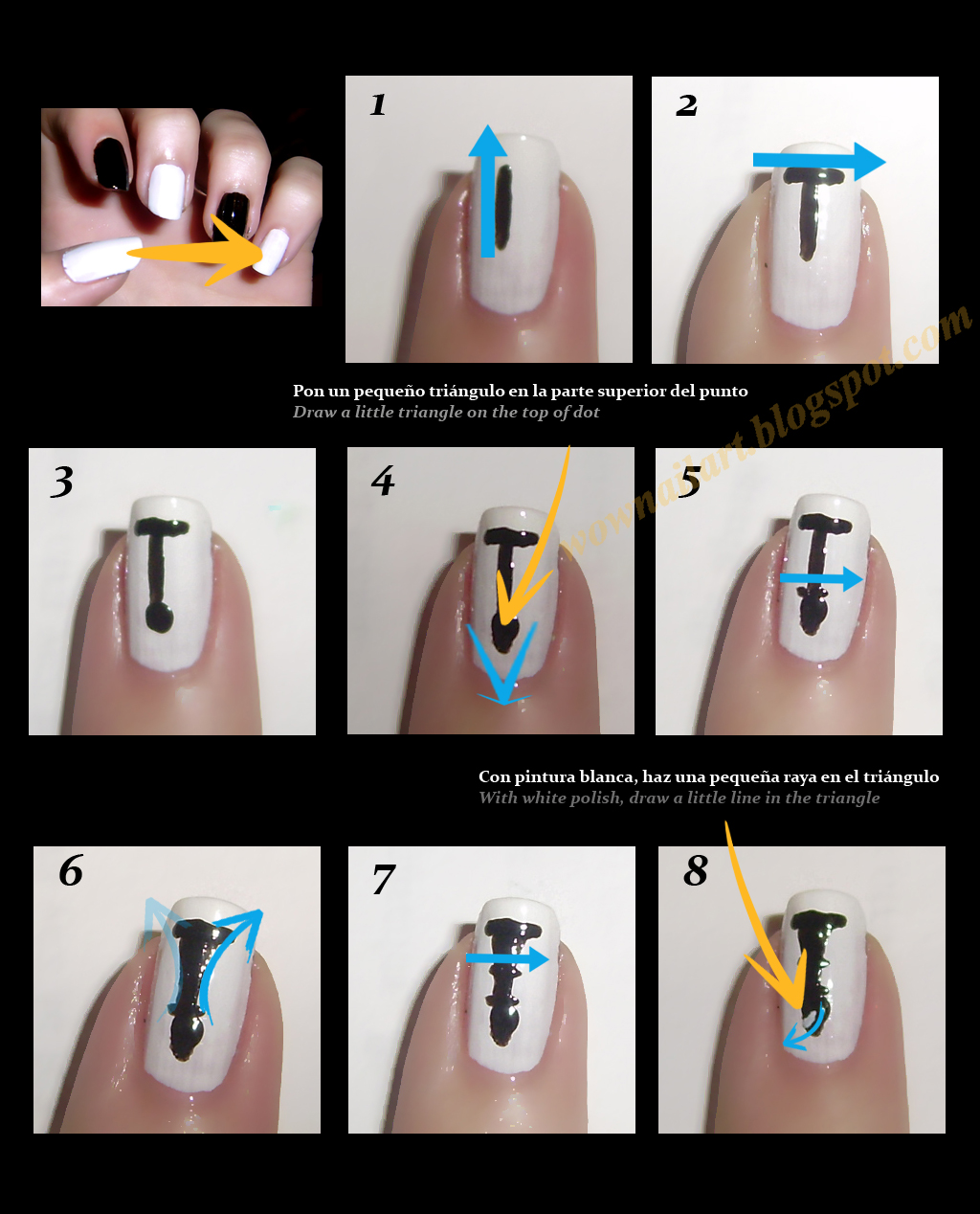 1

2

wownailart.blogspot.com

Pon un pequeño triángulo en la parte superior del punto
Draw a little triangle on the top of dot

3

4

5

Con pintura blanca, haz una pequeña raya en el triángulo
With white polish, draw a little line in the triangle

6

7

8