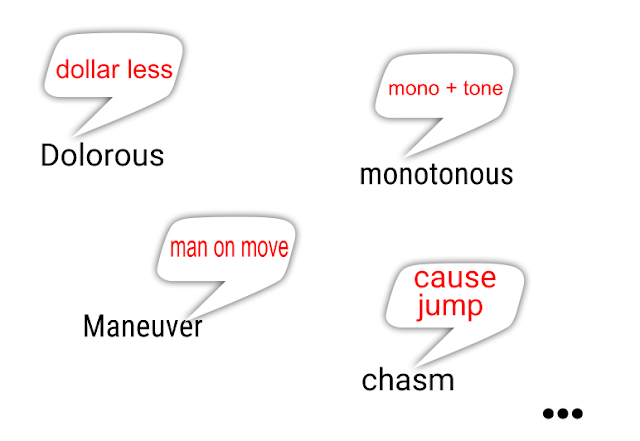 dollar less

Dolorous

mono + tone

monotonous

man on move

Maneuver

cause
jump

chasm

•••