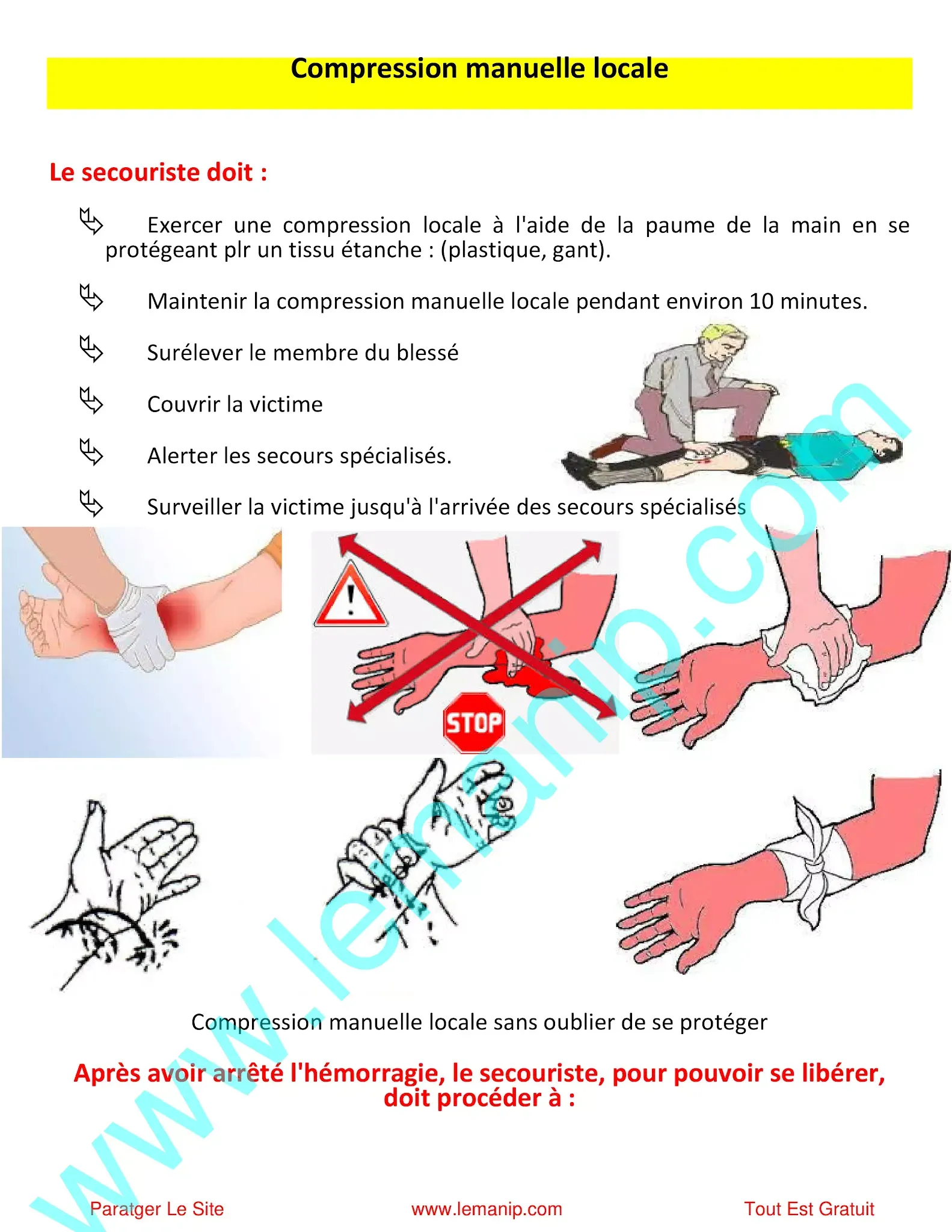 Compression manuelle locale

Le secouriste doit :

Exercer une compression locale à l'aide de la paume de la main en se protégeant plr un tissu étanche : (plastique, gant).

Maintenir la compression manuelle locale pendant environ 10 minutes.

Surélever le membre du blessé

Couvrir la victime

Alerter les secours spécialisés.

Surveiller la victime jusqu'à l'arrivée des secours spécialisés

STOP

www.lemanip.com

Compression manuelle locale sans oublier de se protéger

Après avoir arrêté l'hémorragie, le secouriste, pour pouvoir se libérer, doit procéder à :

Paratger Le Site www.lemanip.com Tout Est Gratuit